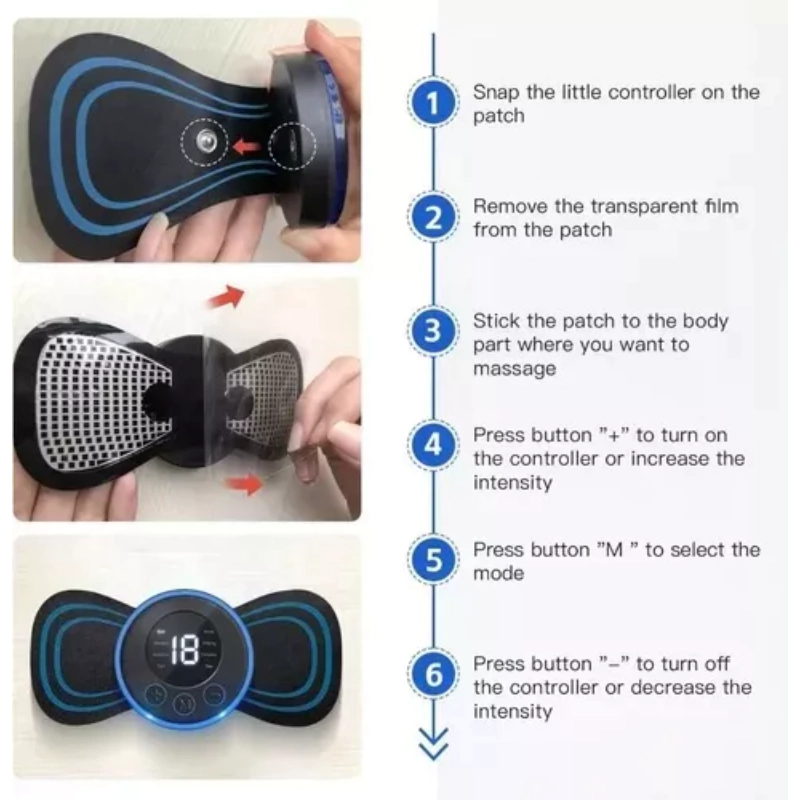 18

M

1 Snap the little controller on the patch

2 Remove the transparent film from the patch

3 Stick the patch to the body part where you want to massage

4 Press button "+" to turn on the controller or increase the intensity

5 Press button "M " to select the mode

6 Press button "–" to turn off the controller or decrease the intensity