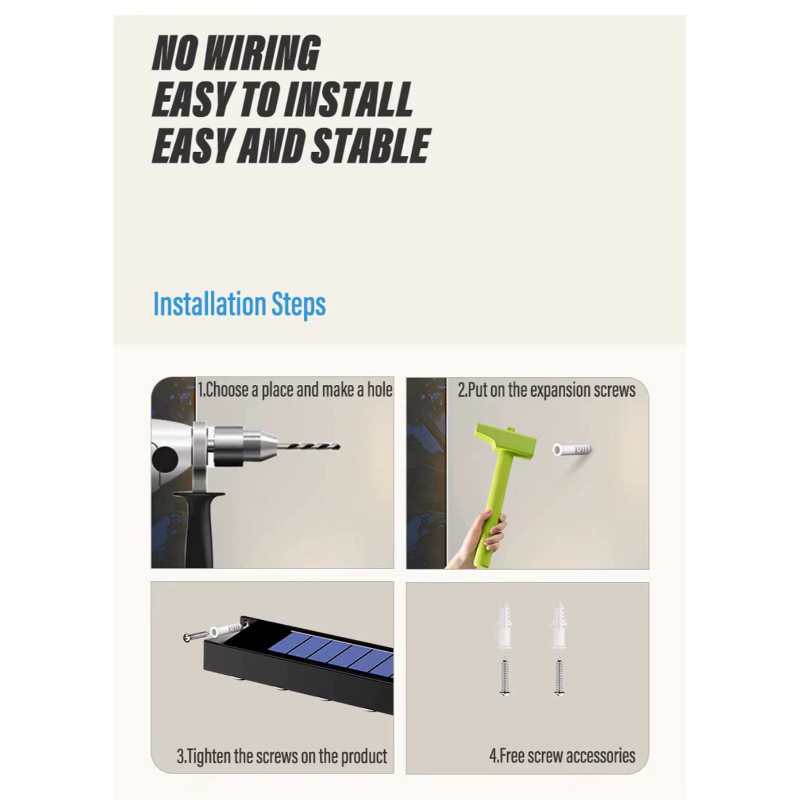 NO WIRING
EASY TO INSTALL
EASY AND STABLE

Installation Steps

1.Choose a place and make a hole

2.Put on the expansion screws

3.Tighten the screws on the product

4.Free screw accessories