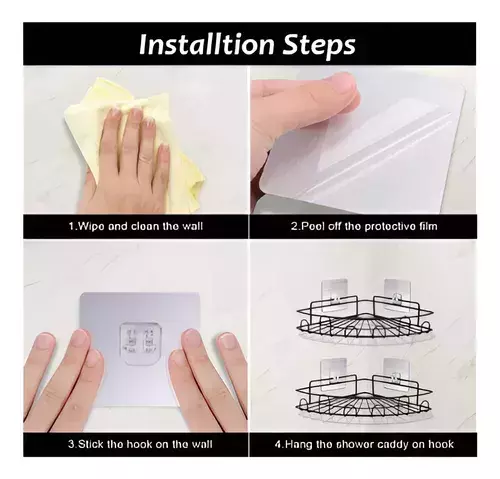 Installtion Steps

1.Wipe and clean the wall

2.Peel off the protective film

3.Stick the hook on the wall

4.Hang the shower caddy on hook