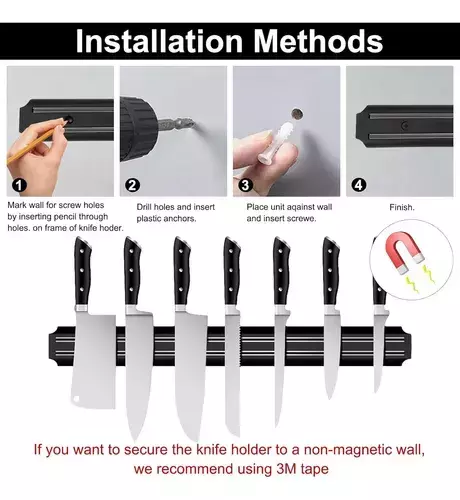 Installation Methods

1
Mark wall for screw holes by inserting pencil through holes. on frame of knife hoder.

2
Drill holes and insert plastic anchors.

3
Place unit aqainst wall and insert screwe.

4
Finish.

If you want to secure the knife holder to a non-magnetic wall, we recommend using 3M tape