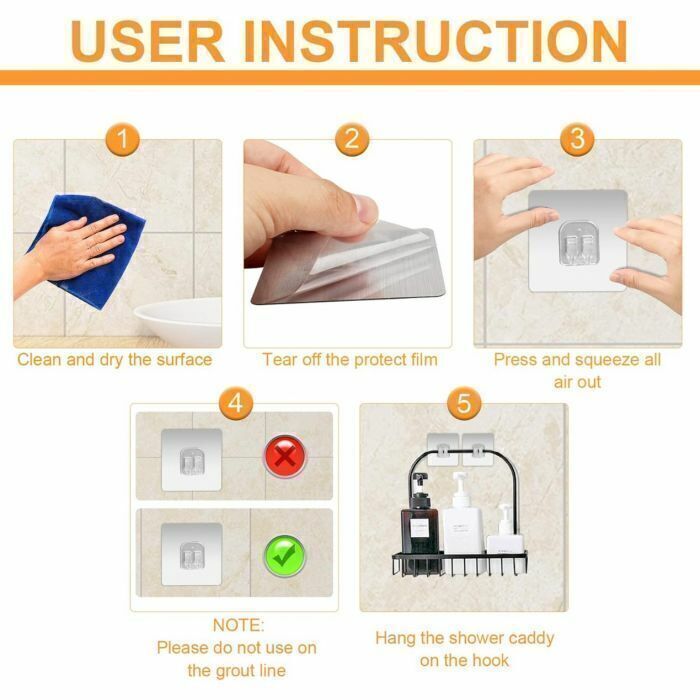 USER INSTRUCTION

1

Clean and dry the surface

2

Tear off the protect film

3

Press and squeeze all air out

4

NOTE:
Please do not use on the grout line

5

Hang the shower caddy on the hook