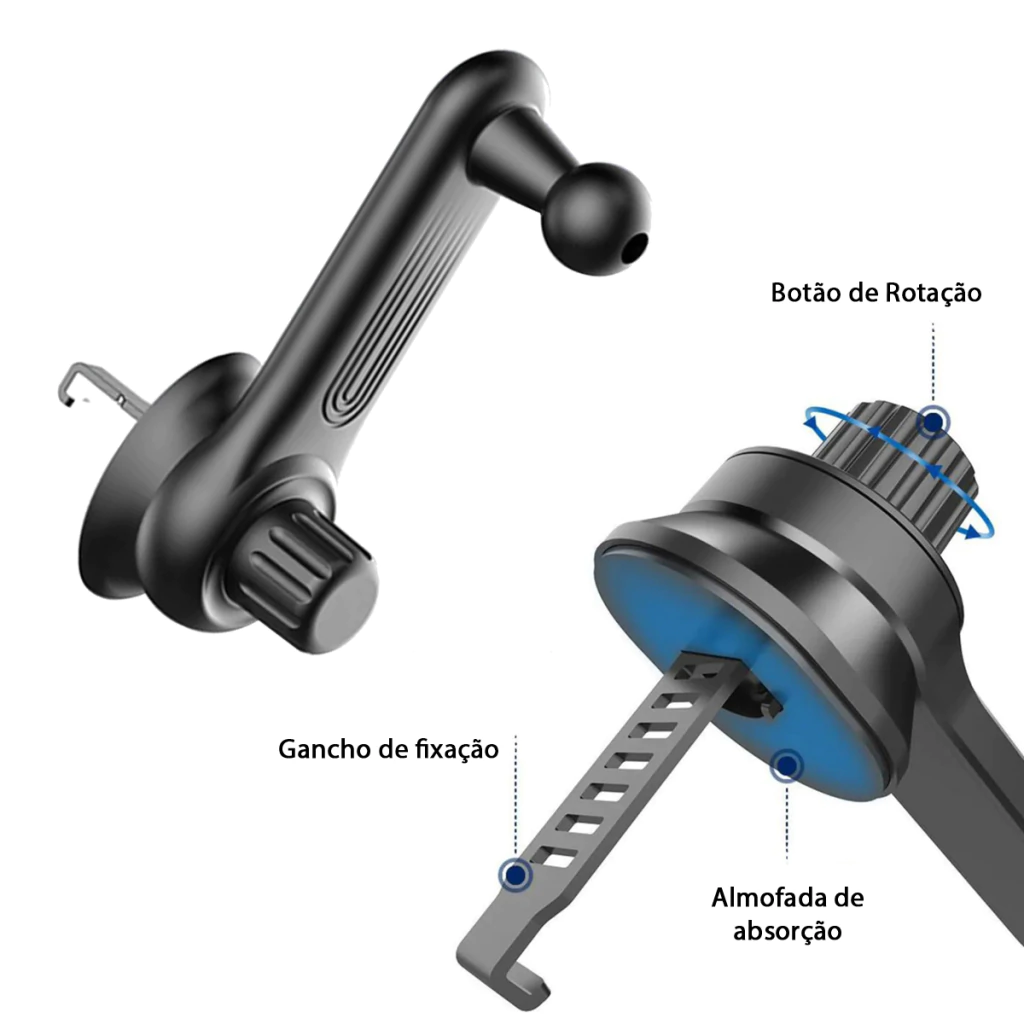 Botão de Rotação

Gancho de fixação

Almofada de absorção