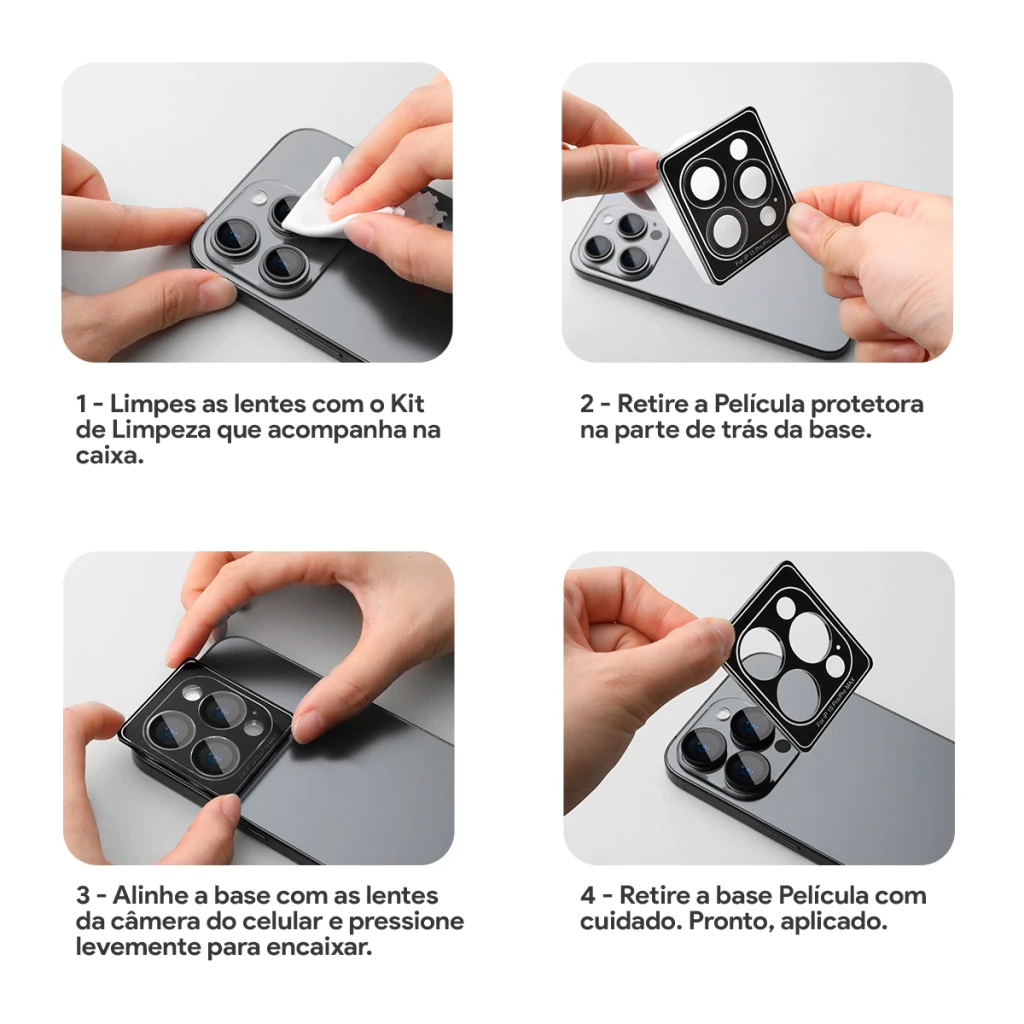 1 - Limpes as lentes com o Kit de Limpeza que acompanha na caixa.

2 - Retire a Película protetora na parte de trás da base.

3 - Alinhe a base com as lentes da câmera do celular e pressione levemente para encaixar.

4 - Retire a base Película com cuidado. Pronto, aplicado.