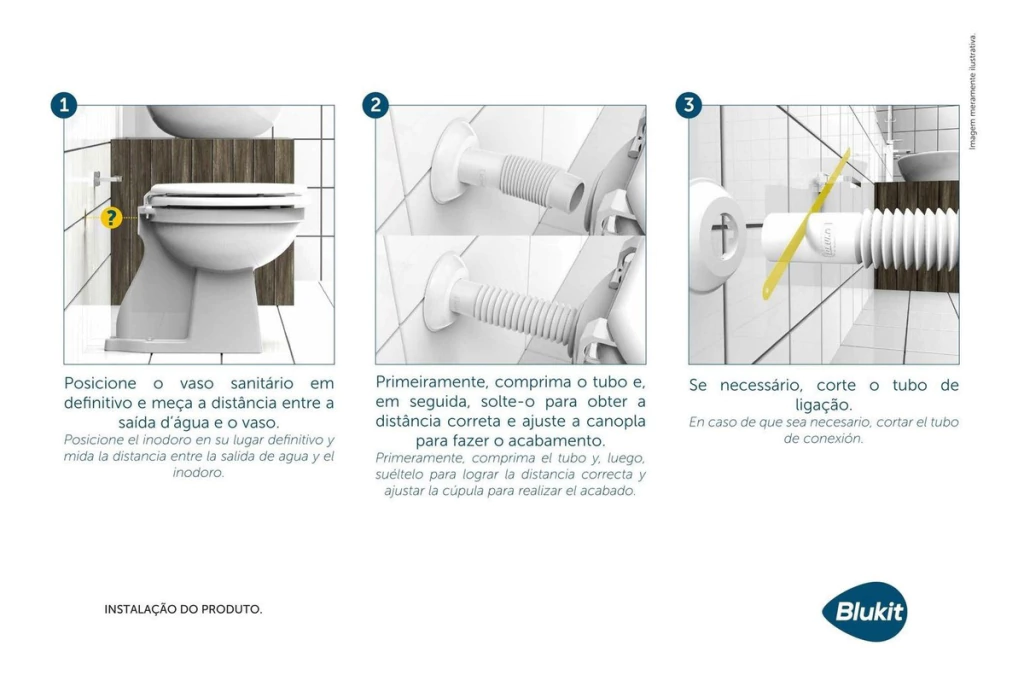 Imagem meramente ilustrativa.

1

?

Posicione o vaso sanitário em definitivo e meça a distância entre a saída d'água e o vaso.
Posicione el inodoro en su lugar definitivo y mida la distancia entre la salida de agua y el inodoro.

2

Primeiramente, comprima o tubo e, em seguida, solte-o para obter a distância correta e ajuste a canopla para fazer o acabamento.
Primeramente, comprima el tubo y, luego, suéltelo para lograr la distancia correcta y ajustar la cúpula para realizar el acabado.

3

Se necessário, corte o tubo de ligação.
En caso de que sea necesario, cortar el tubo de conexión.

INSTALAÇÃO DO PRODUTO.

Blukit