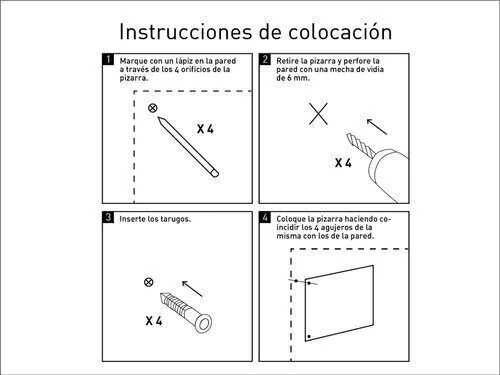 Instrucciones de colocación

1 Marque con un lápiz en la pared a través de los 4 orificios de la pizarra.

X 4

2 Retire la pizarra y perfore la pared con una mecha de vidia de 6 mm.

X 4

3 Inserte los tarugos.

X 4

4 Coloque la pizarra haciendo coincidir los 4 agujeros de la misma con los de la pared.