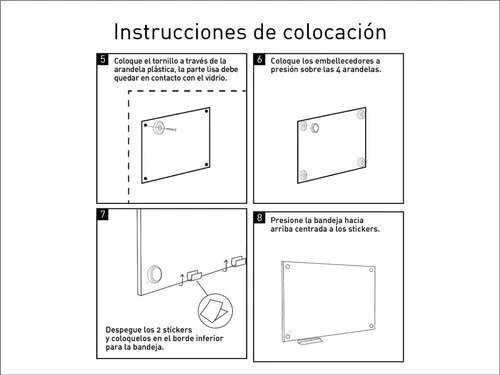 Instrucciones de colocación

5 Coloque el tornillo a través de la arandela plástica, la parte lisa debe quedar en contacto con el vidrio.

6 Coloque los embellecedores a presión sobre las 4 arandelas.

7

Despegue los 2 stickers y coloquelos en el borde inferior para la bandeja.

8 Presione la bandeja hacia arriba centrada a los stickers.