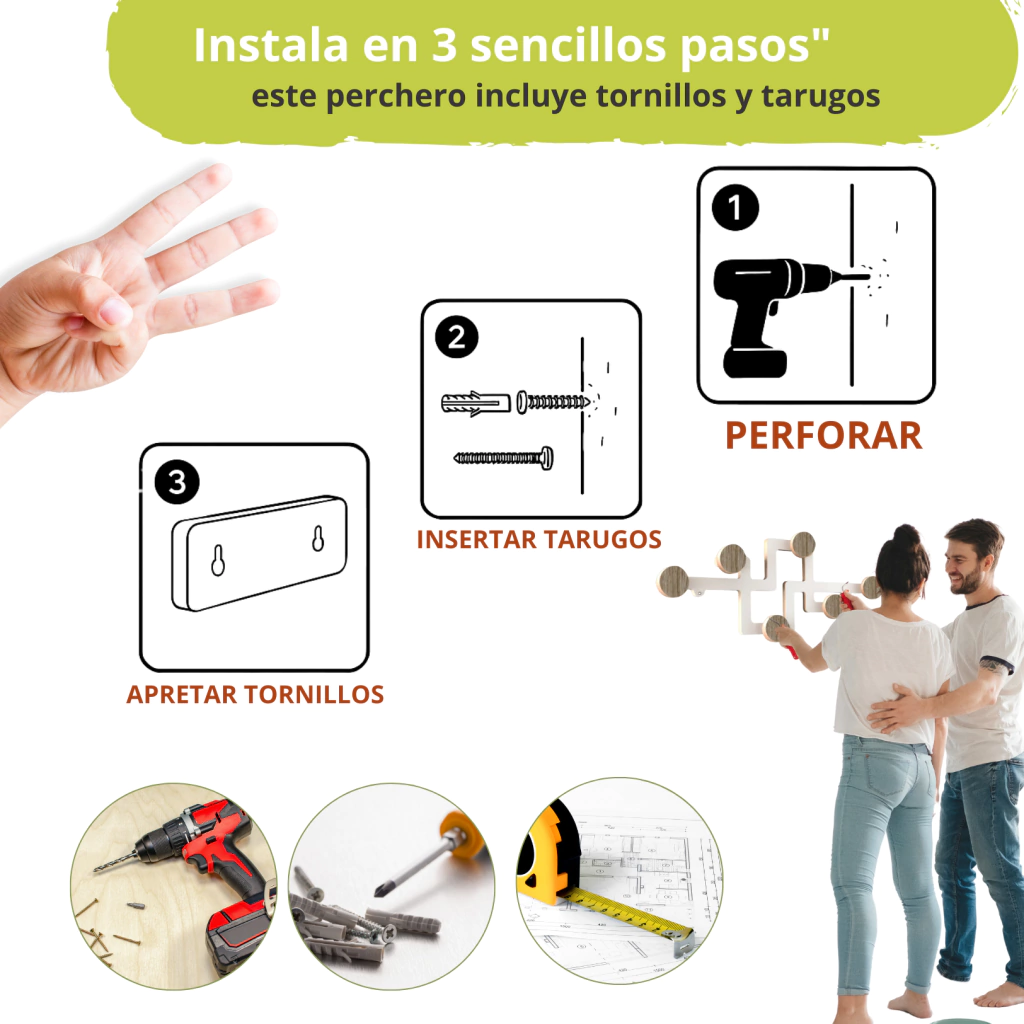 Instala en 3 sencillos pasos"
este perchero incluye tornillos y tarugos

1
PERFORAR

2
INSERTAR TARUGOS

3
APRETAR TORNILLOS