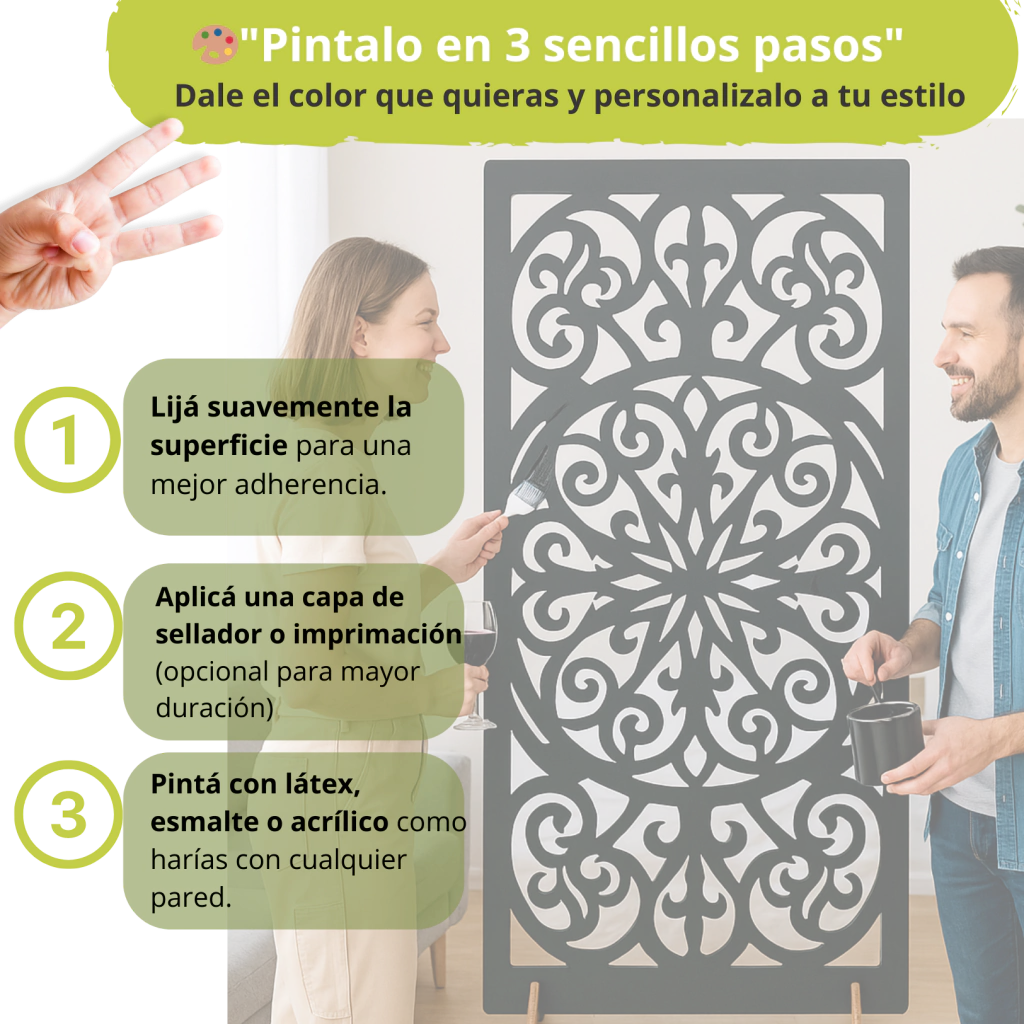 "Pintalo en 3 sencillos pasos"
Dale el color que quieras y personalizalo a tu estilo

1
Lijá suavemente la superficie para una mejor adherencia.

2
Aplicá una capa de sellador o imprimación (opcional para mayor duración)

3
Pintá con látex, esmalte o acrílico como harías con cualquier pared.