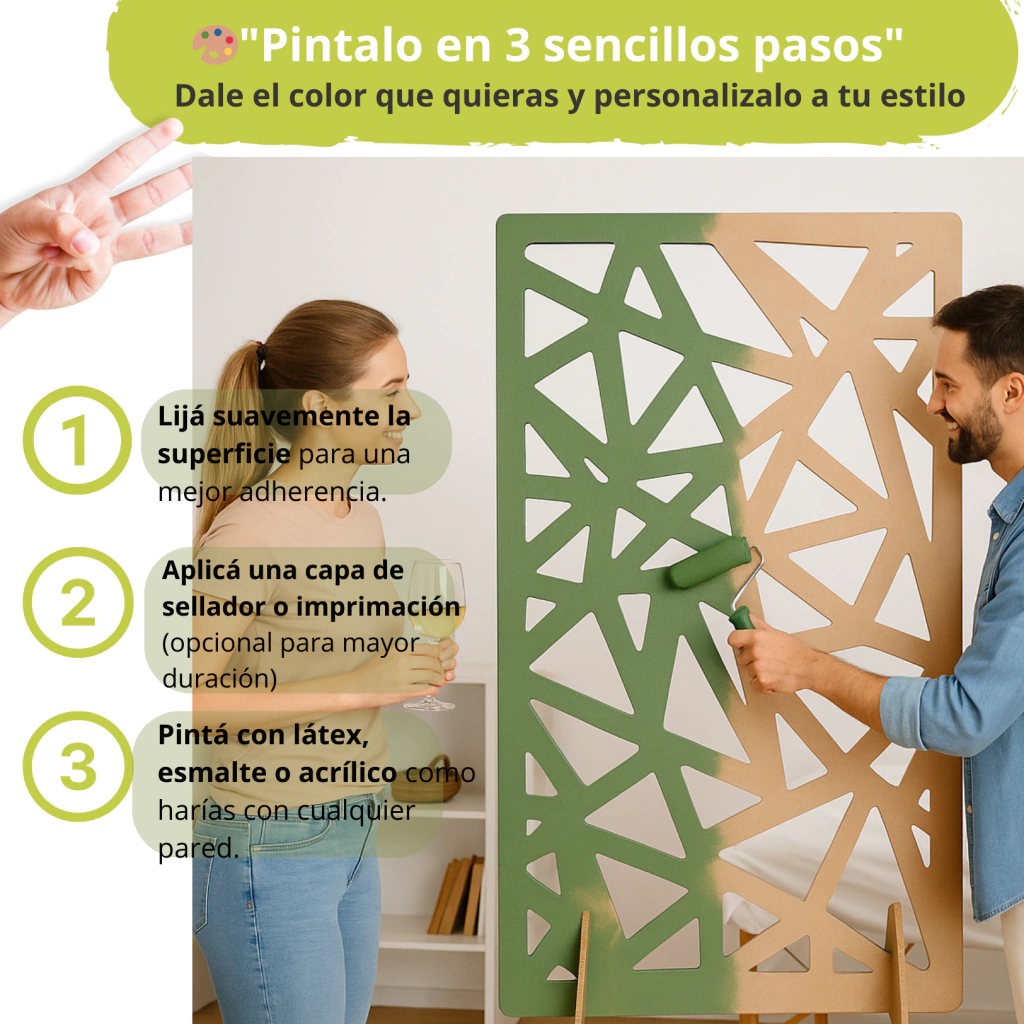 "Pintalo en 3 sencillos pasos"
Dale el color que quieras y personalizalo a tu estilo

1
Lijá suavemente la superficie para una mejor adherencia.

2
Aplicá una capa de sellador o imprimación (opcional para mayor duración)

3
Pintá con látex, esmalte o acrílico como harías con cualquier pared.