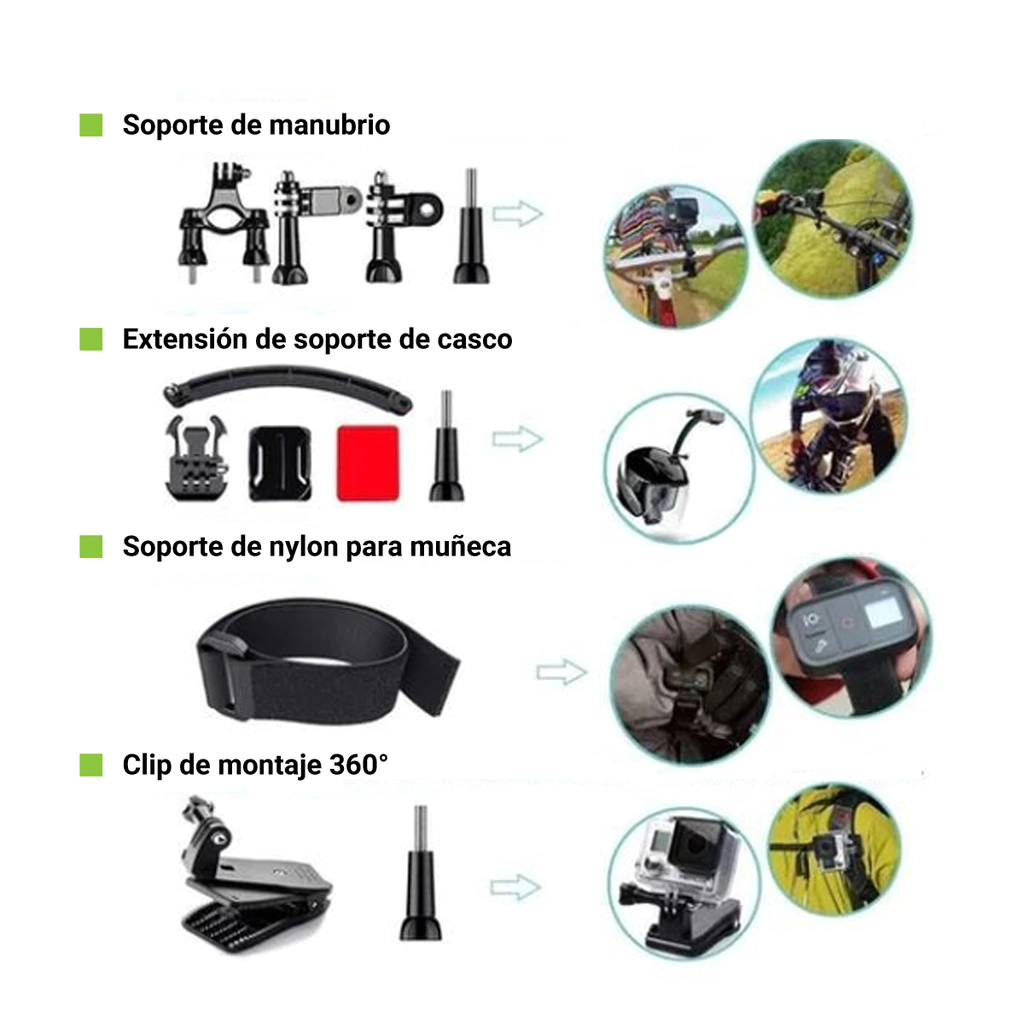 Soporte de manubrio

Extensión de soporte de casco

Soporte de nylon para muñeca

Clip de montaje 360°