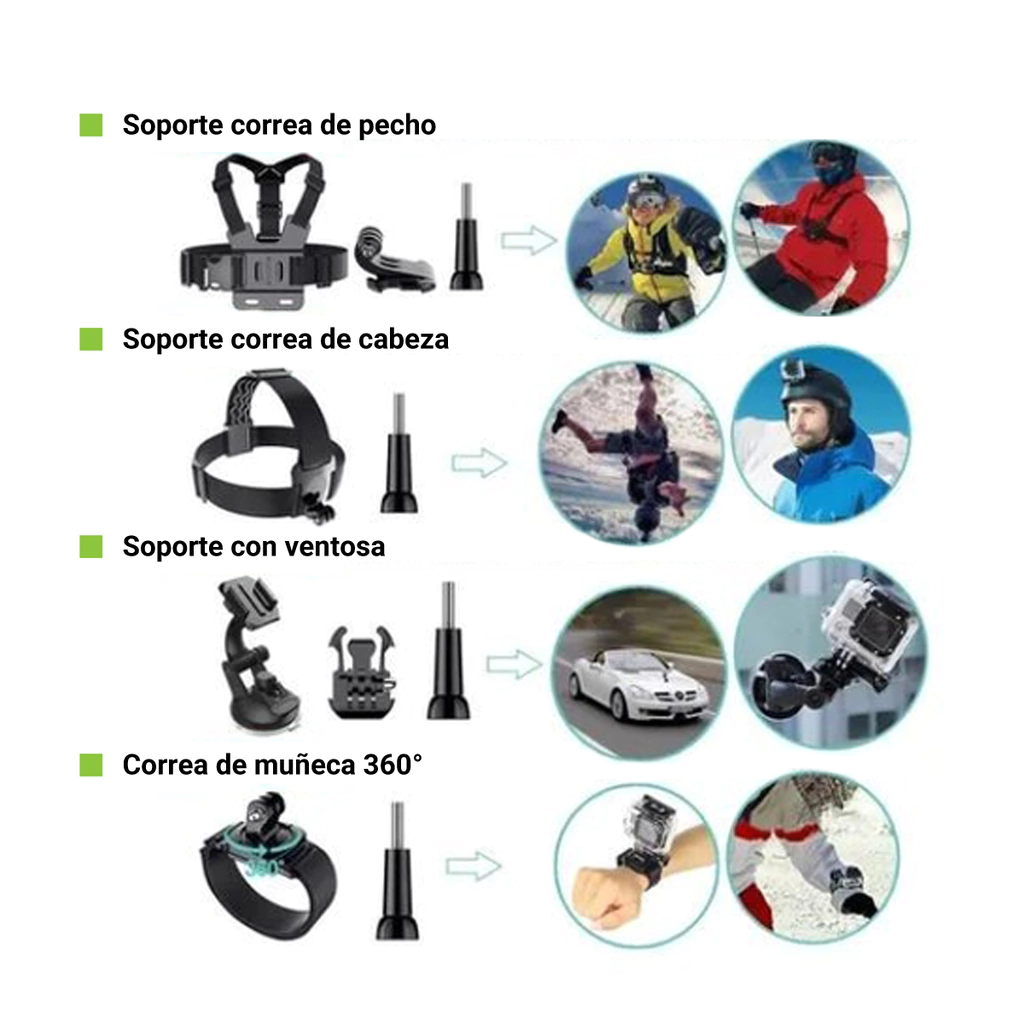 Soporte correa de pecho

Soporte correa de cabeza

Soporte con ventosa

Correa de muñeca 360°

360°