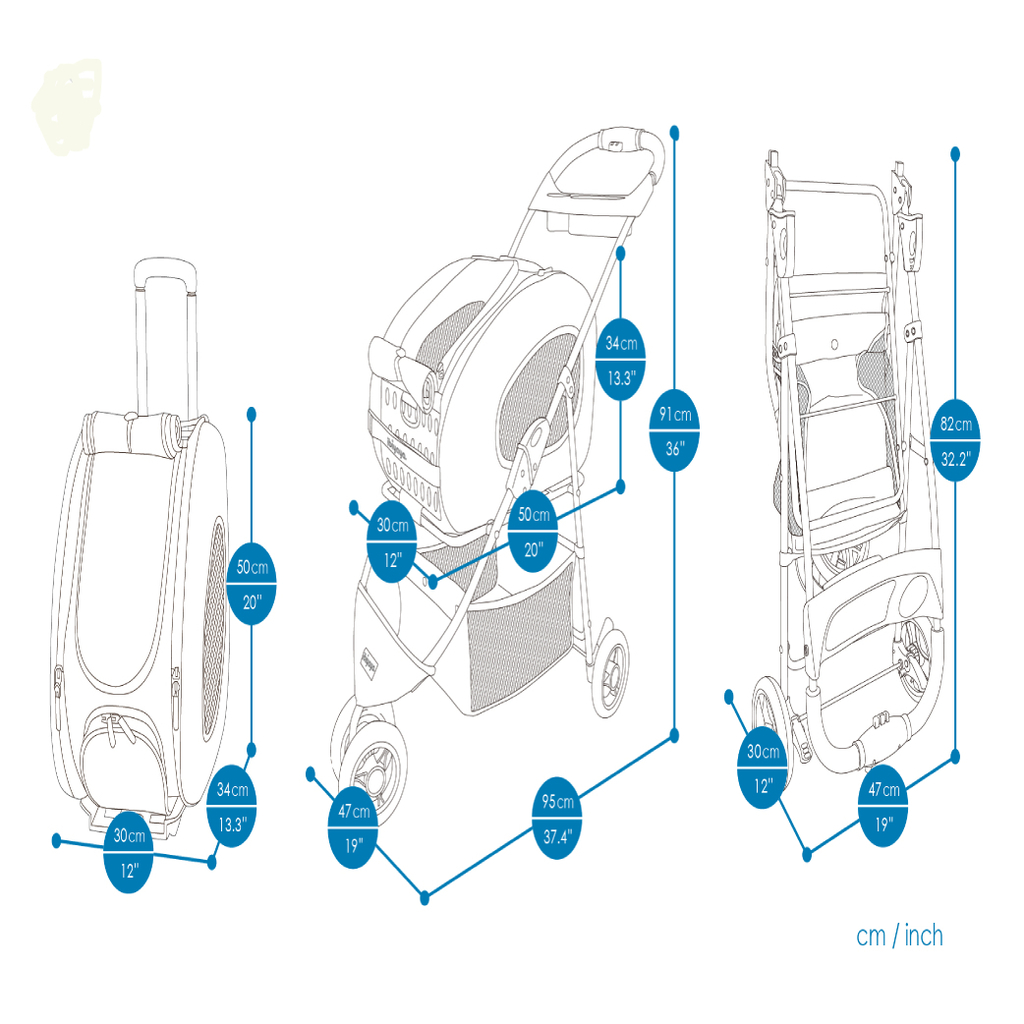 50cm
20"

34cm
13.3"

30cm
12"

34cm
13.3"

91cm
36"

30cm
12"

50cm
20"

47cm
19"

95cm
37.4"

82cm
32.2"

30cm
12"

47cm
19"

cm / inch