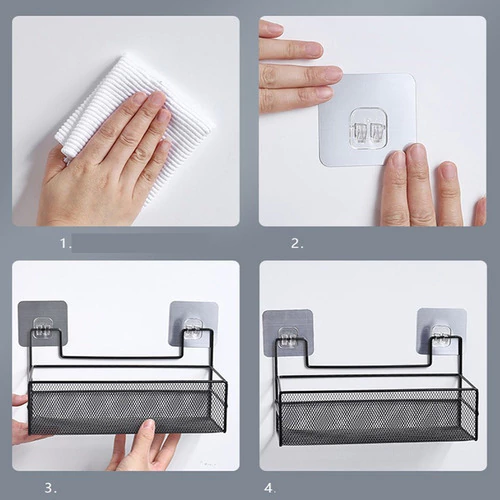 1.

2.

3.

4.