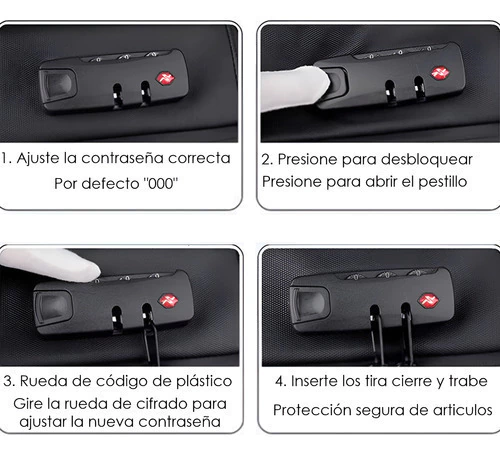 1. Ajuste la contraseña correcta
Por defecto "000"

2. Presione para desbloquear
Presione para abrir el pestillo

3. Rueda de código de plástico
Gire la rueda de cifrado para ajustar la nueva contraseña

4. Inserte los tira cierre y trabe
Protección segura de articulos