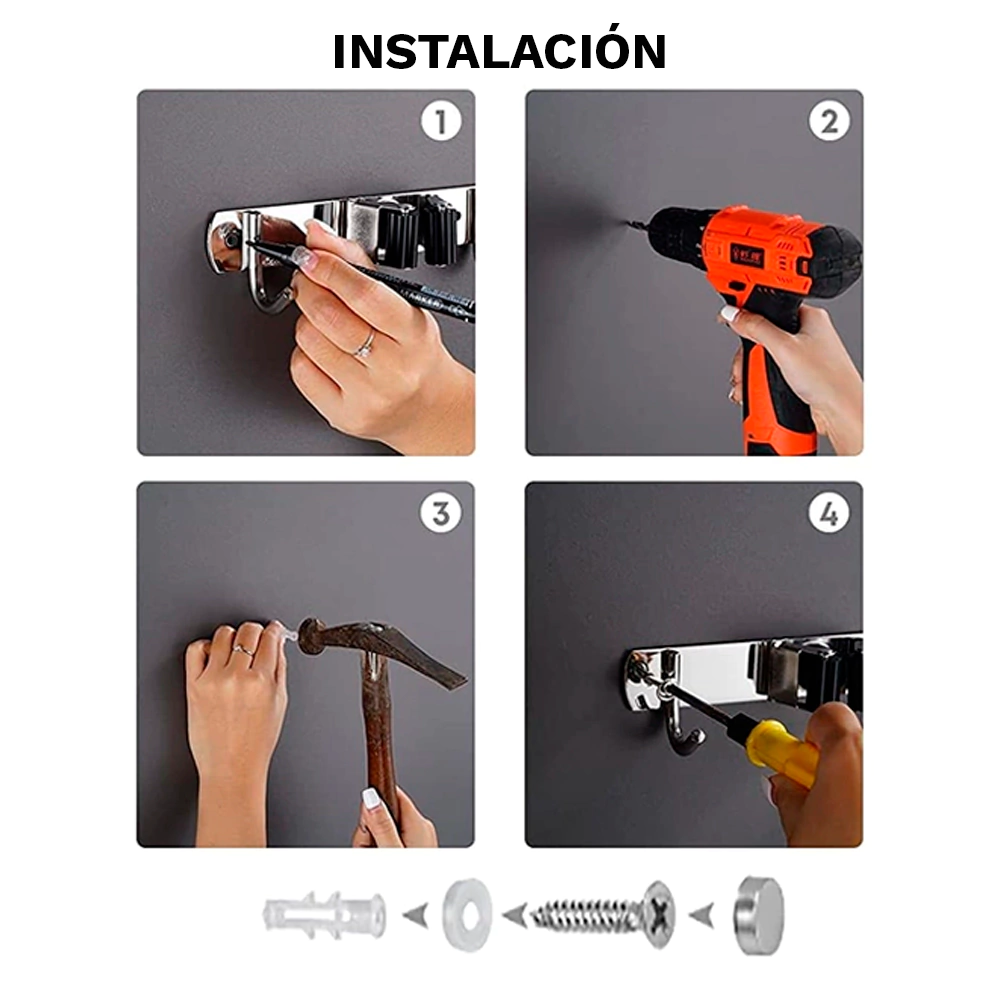 INSTALACIÓN

1

2

3

4