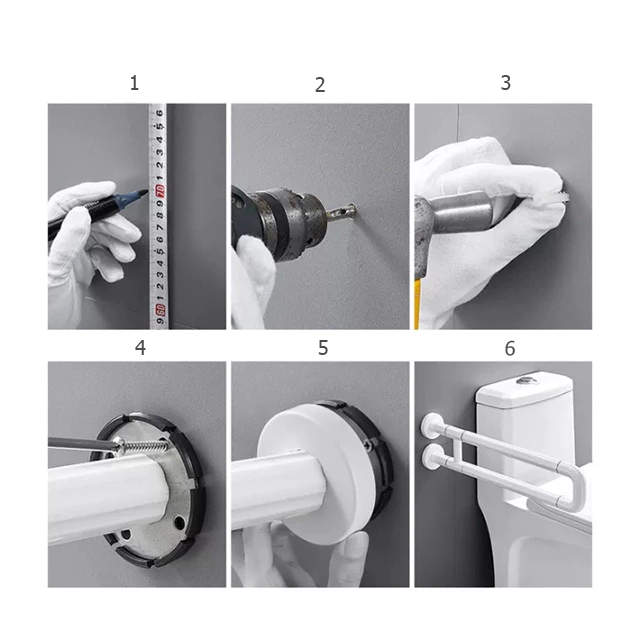 1

2

3

4

5

6