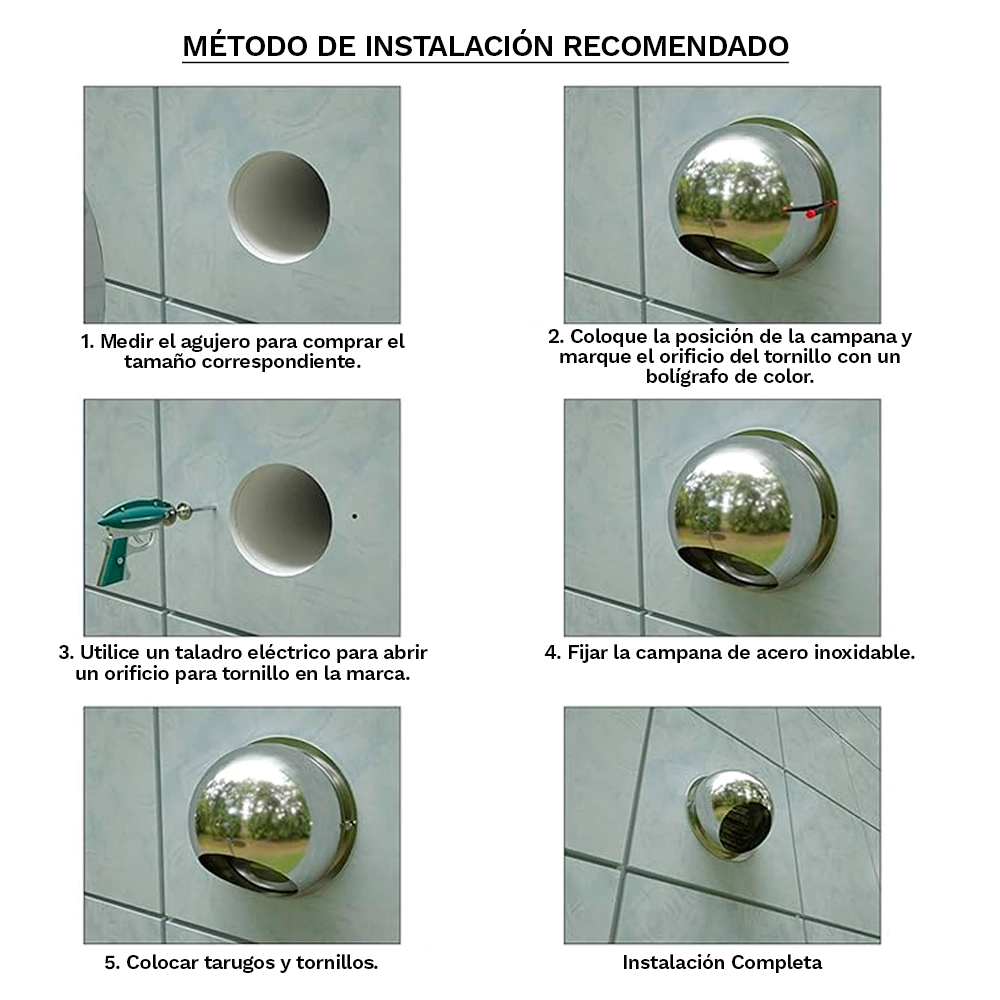 MÉTODO DE INSTALACIÓN RECOMENDADO

1. Medir el agujero para comprar el tamaño correspondiente.

2. Coloque la posición de la campana y marque el orificio del tornillo con un bolígrafo de color.

3. Utilice un taladro eléctrico para abrir un orificio para tornillo en la marca.

4. Fijar la campana de acero inoxidable.

5. Colocar tarugos y tornillos.

Instalación Completa