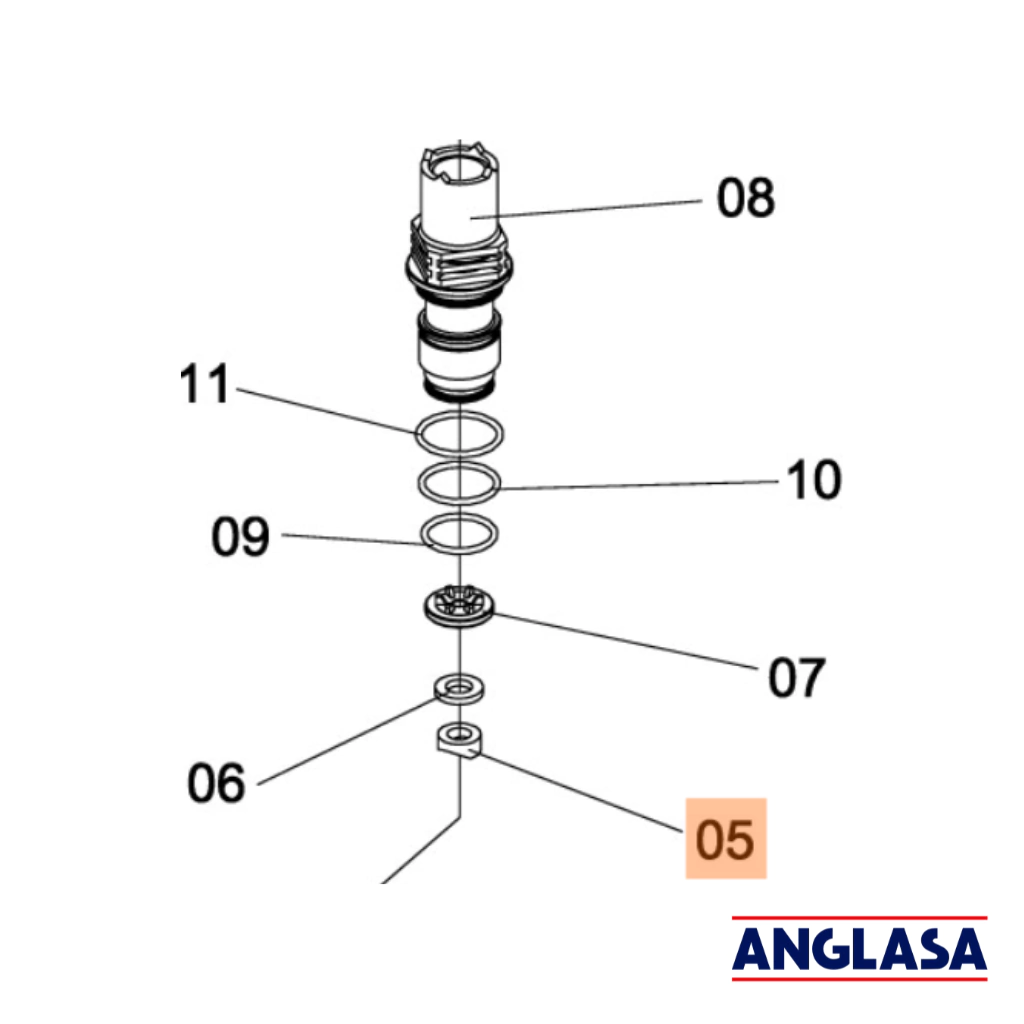 08

11

10

09

07

06

05

ANGLASA