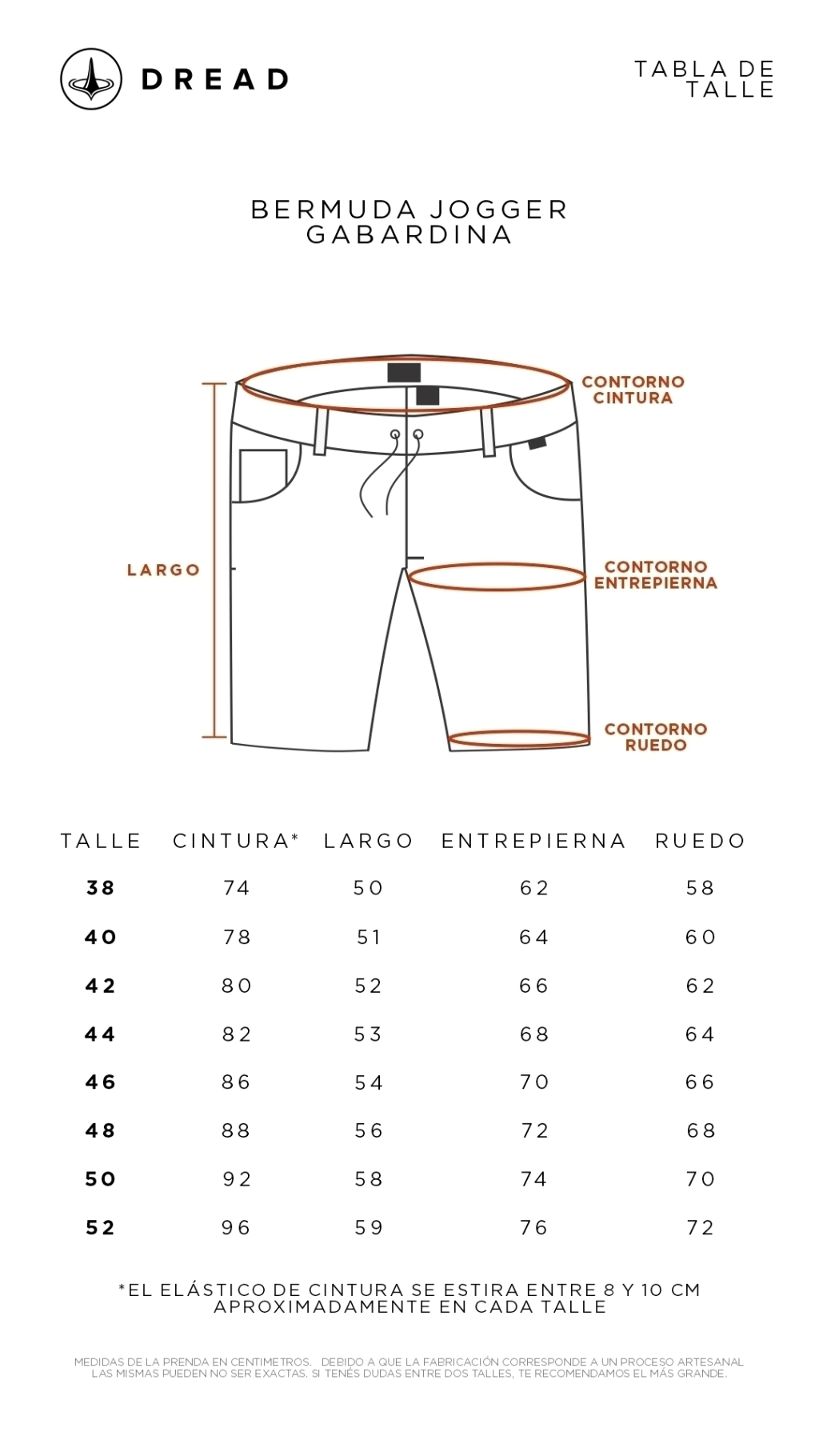 DREAD

TABLA DE TALLE

BERMUDA JOGGER GABARDINA

CONTORNO CINTURA

LARGO

CONTORNO ENTREPIERNA

CONTORNO RUEDO

| TALLE | CINTURA* | LARGO | ENTREPIERNA | RUEDO |
|---|---|---|---|---|
| 38 | 74 | 50 | 62 | 58 |
| 40 | 78 | 51 | 64 | 60 |
| 42 | 80 | 52 | 66 | 62 |
| 44 | 82 | 53 | 68 | 64 |
| 46 | 86 | 54 | 70 | 66 |
| 48 | 88 | 56 | 72 | 68 |
| 50 | 92 | 58 | 74 | 70 |
| 52 | 96 | 59 | 76 | 72 |

*EL ELÁSTICO DE CINTURA SE ESTIRA ENTRE 8 Y 10 CM APROXIMADAMENTE EN CADA TALLE

MEDIDAS DE LA PRENDA EN CENTIMETROS. DEBIDO A QUE LA FABRICACIÓN CORRESPONDE A UN PROCESO ARTESANAL LAS MISMAS PUEDEN NO SER EXACTAS. SI TENÉS DUDAS ENTRE DOS TALLES, TE RECOMENDAMOS EL MÁS GRANDE.