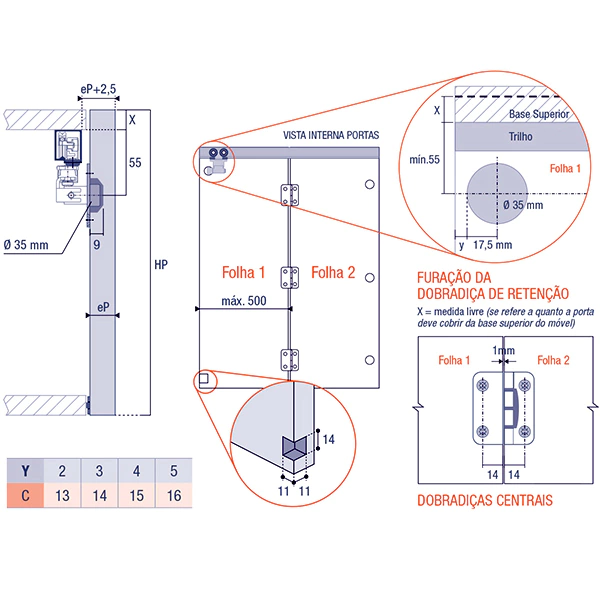 eP+2,5

X

55

Ø 35 mm

9

HP

eP

| Y | 2 | 3 | 4 | 5 |
|---|---|---|---|---|
| C | 13 | 14 | 15 | 16 |

VISTA INTERNA PORTAS

Folha 1

Folha 2

máx. 500

14

11 11

X

Base Superior

Trilho

mín.55

Folha 1

Ø 35 mm

y 17,5 mm

FURAÇÃO DA DOBRADIÇA DE RETENÇÃO

X = medida livre (se refere a quanto a porta deve cobrir da base superior do móvel)

Folha 1

1mm

Folha 2

14 14

DOBRADIÇAS CENTRAIS