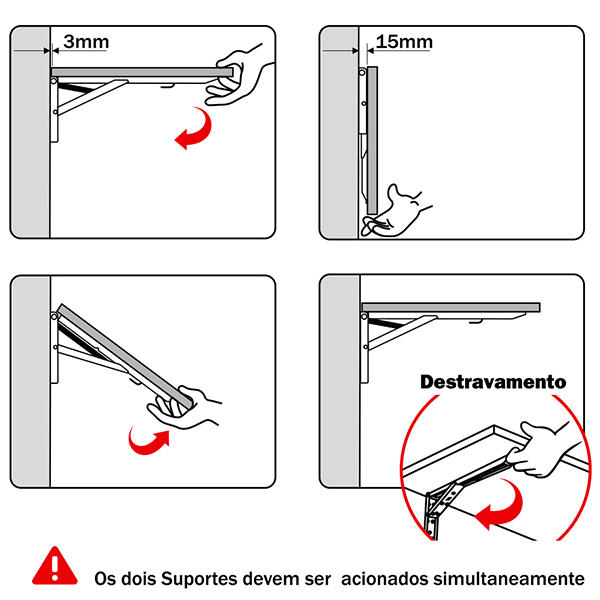 3mm

15mm

Destravamento

Os dois Suportes devem ser acionados simultaneamente