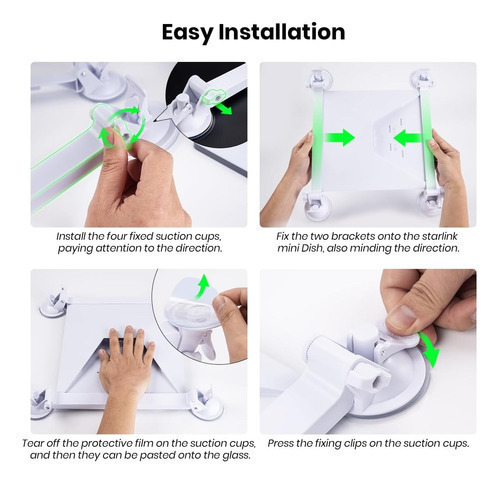 Easy Installation

Install the four fixed suction cups, paying attention to the direction.

Fix the two brackets onto the starlink mini Dish, also minding the direction.

Tear off the protective film on the suction cups, and then they can be pasted onto the glass.

Press the fixing clips on the suction cups.