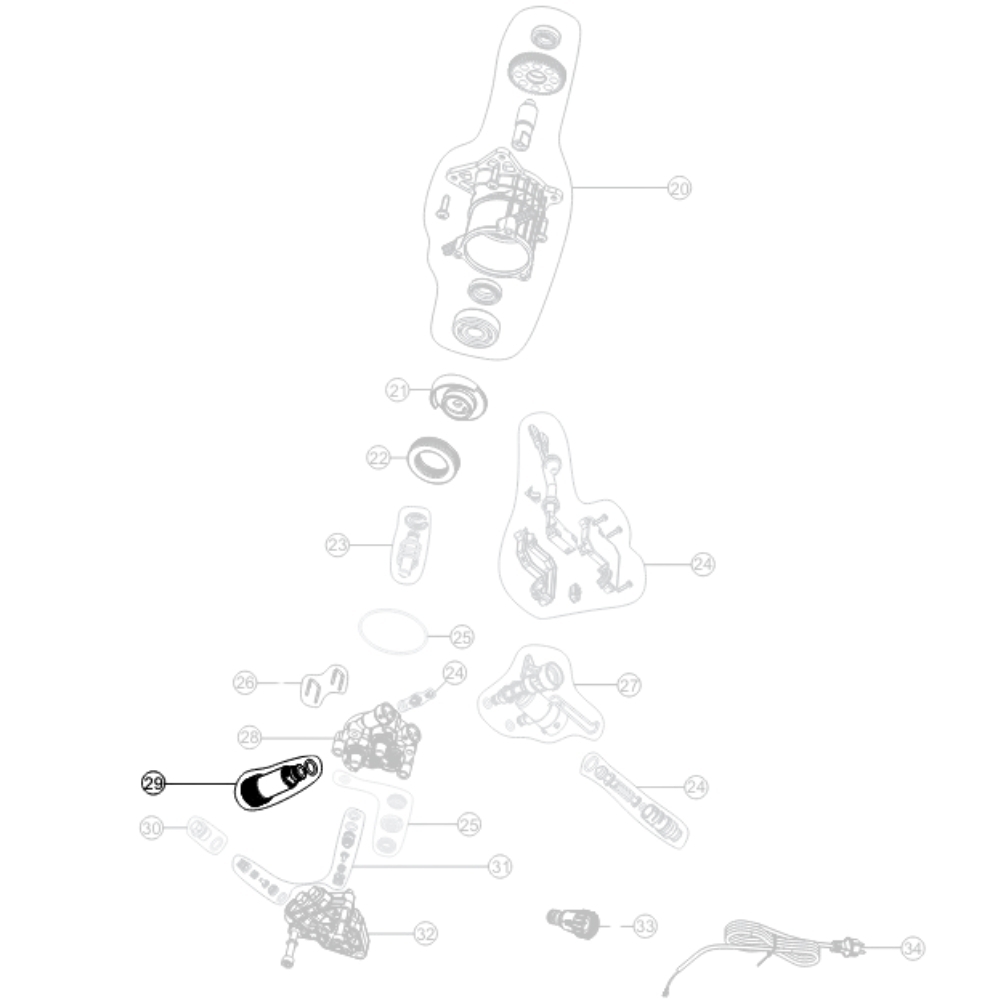 20
21
22
23
24
25
26
24
27
28
29
24
30
25
31
32
33
34