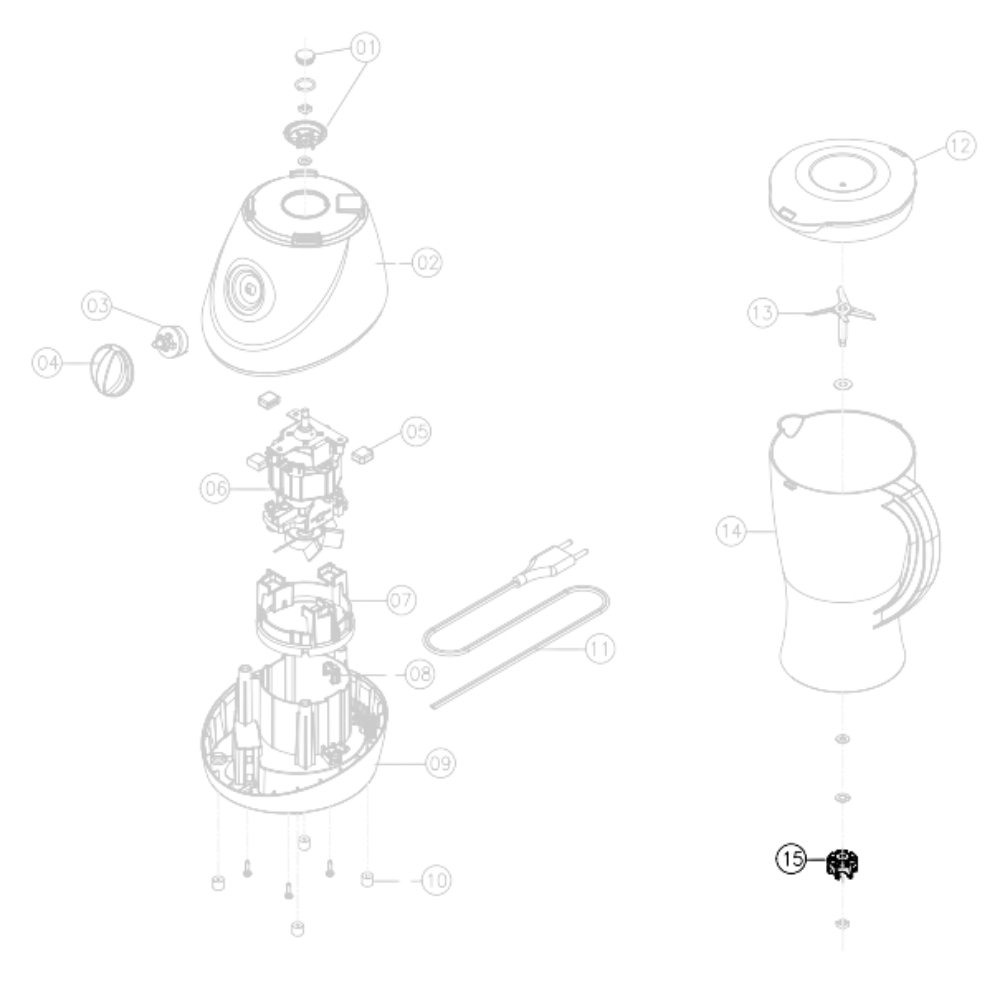 01
02
03
04
05
06
07
08
09
10
11
12
13
14
15