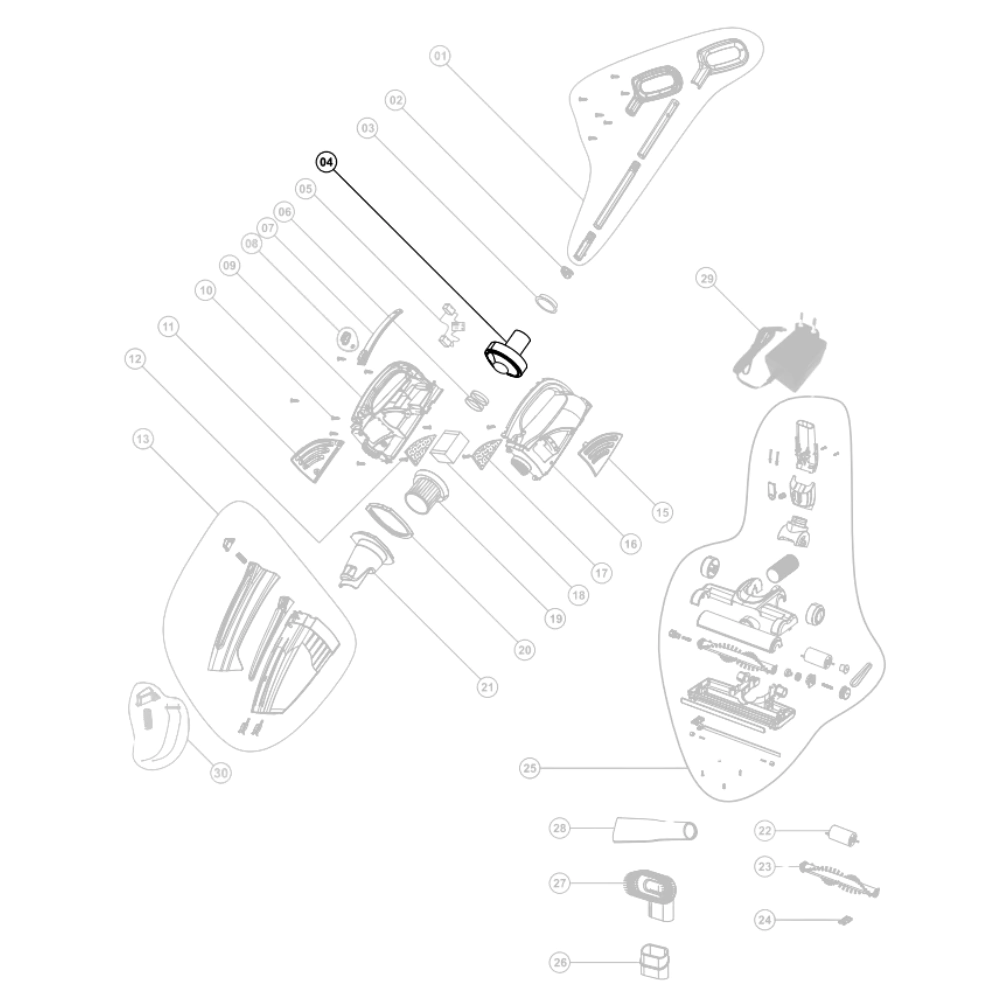 01
02
03
04
05
06
07
08
09
10
11
12
13
29
15
16
17
18
19
20
21
30
25
28
27
26
22
23
24