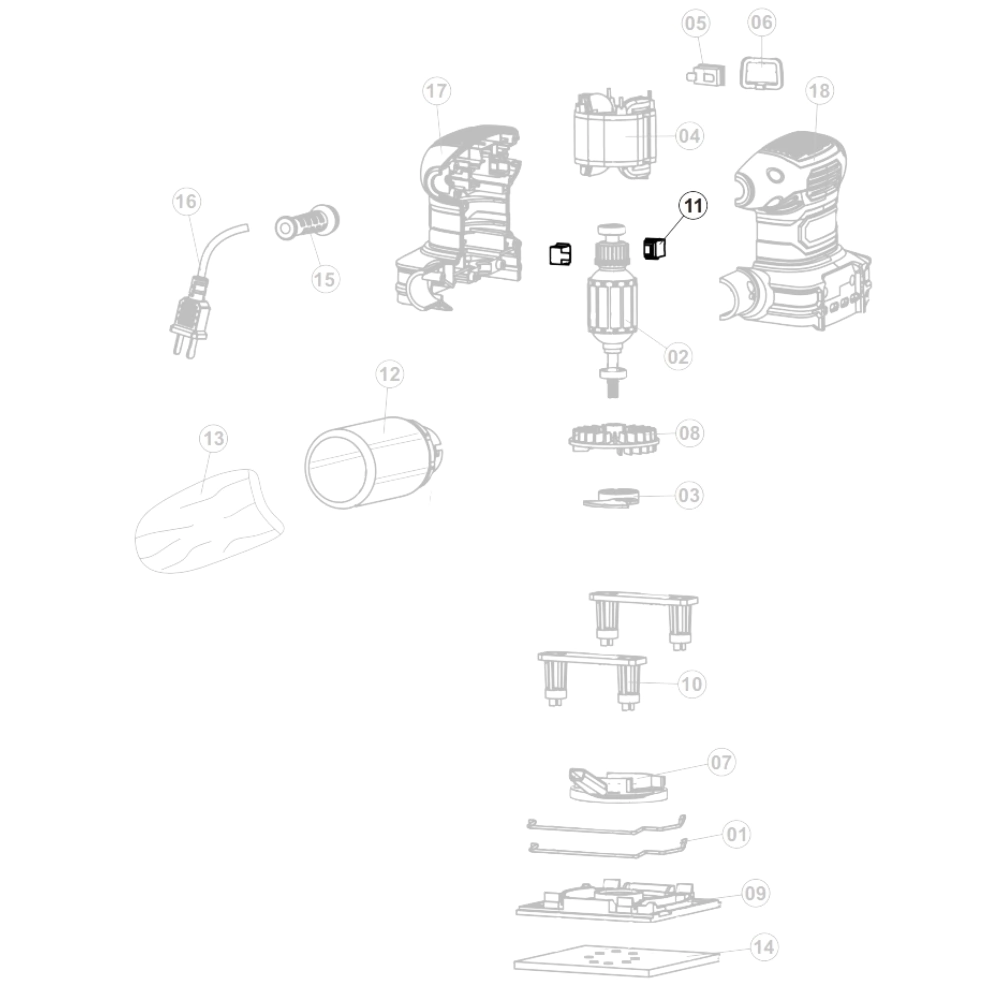 05
06
17
04
18
16
11
15
02
12
08
13
03
10
07
01
09
14