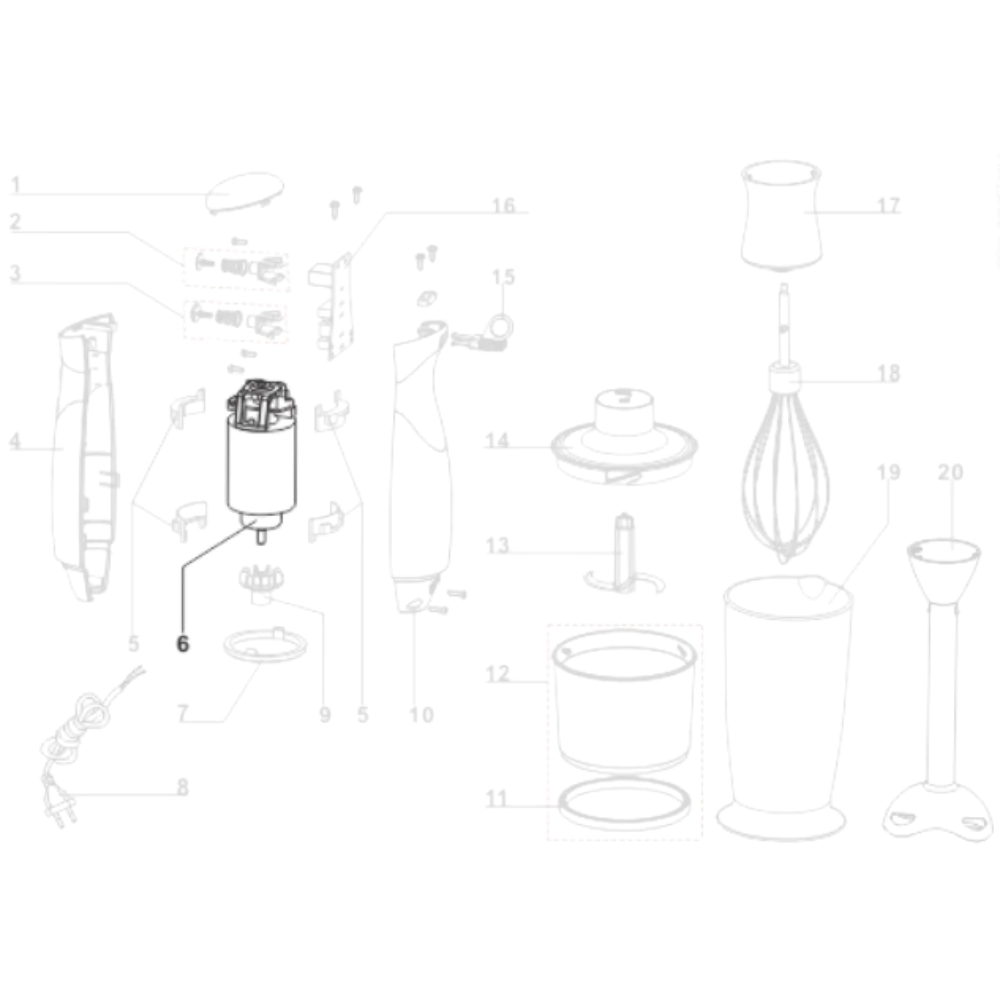 1
2
3
4
5
6
7
8
9
5
10
16
15
14
13
12
11
17
18
19
20