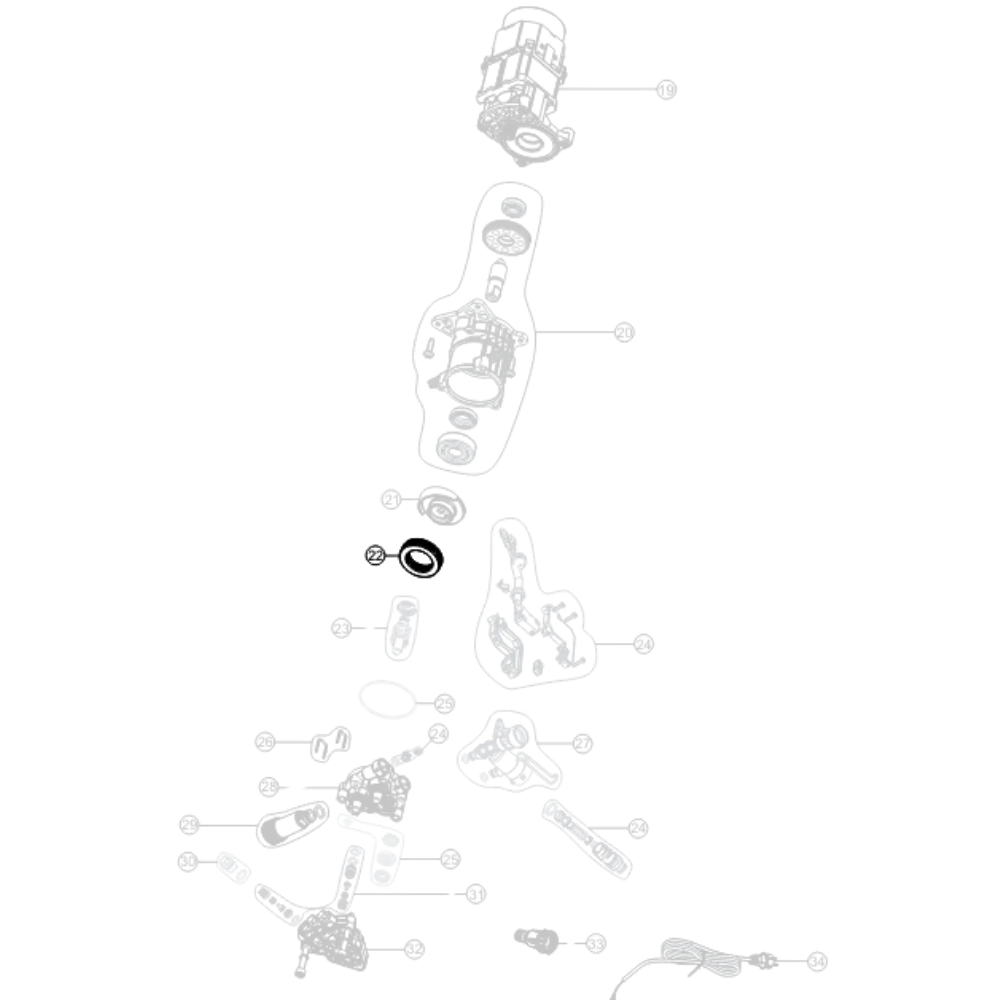 19
20
21
22
23
24
25
26
24
27
28
29
24
30
25
31
32
33
34