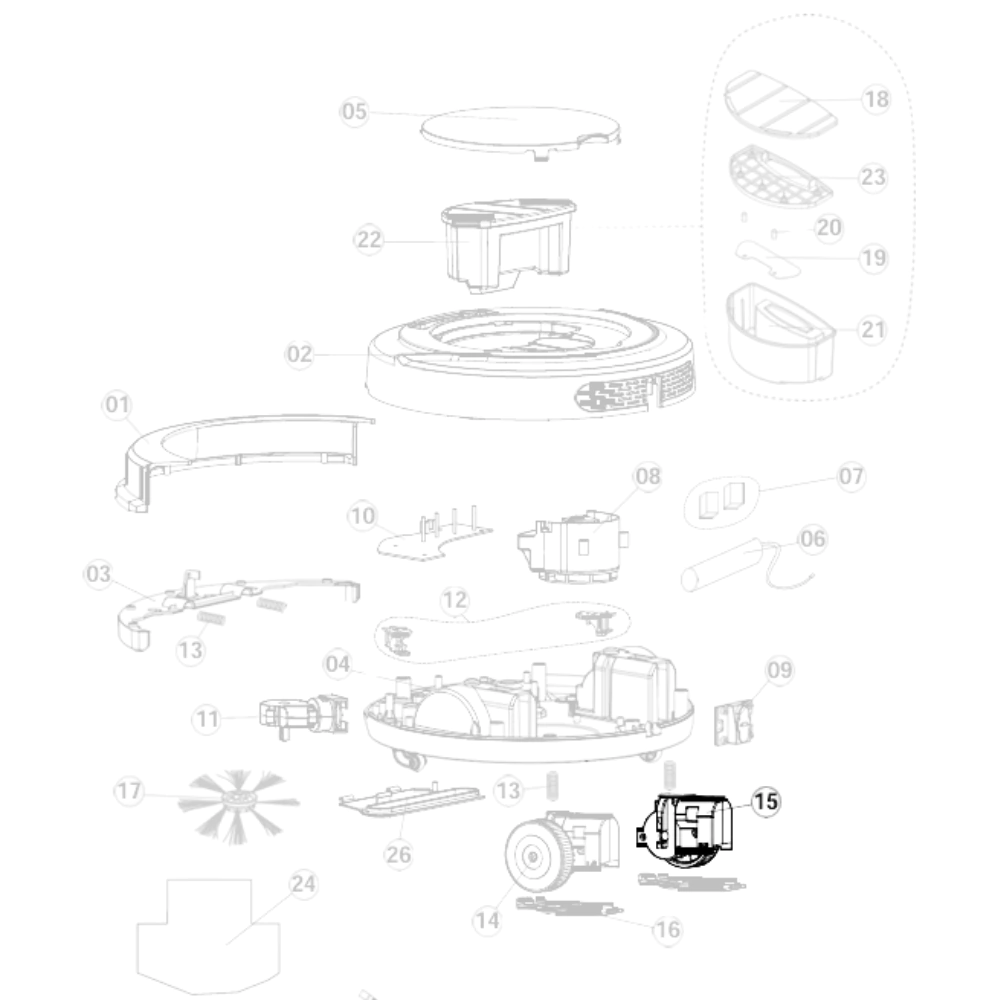 05
18
23
22
20
19
21
02
01
08
07
10
06
03
12
13
04
09
11
17
13
15
26
24
14
16