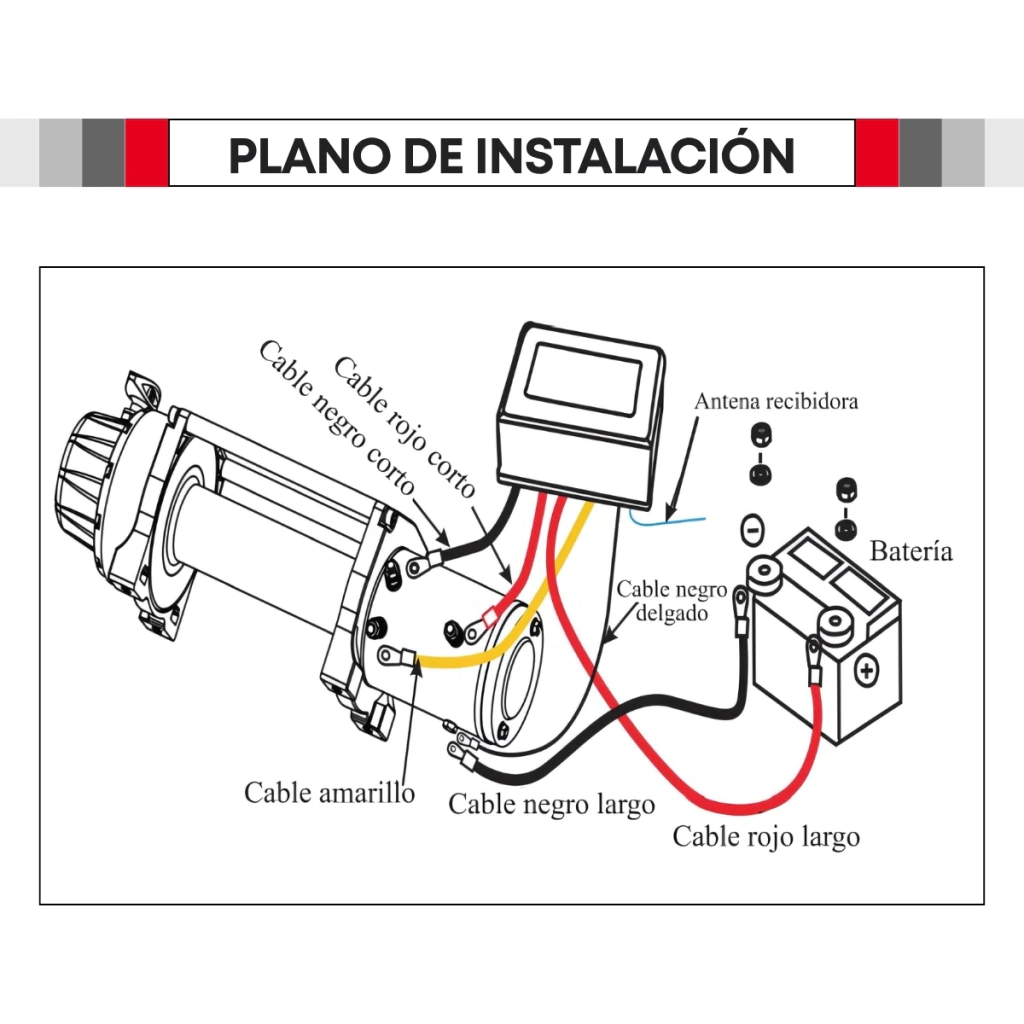 PLANO DE INSTALACIÓN

Cable negro corto

Cable rojo corto

Antena recibidora

Batería

Cable negro delgado

Cable amarillo

Cable negro largo

Cable rojo largo