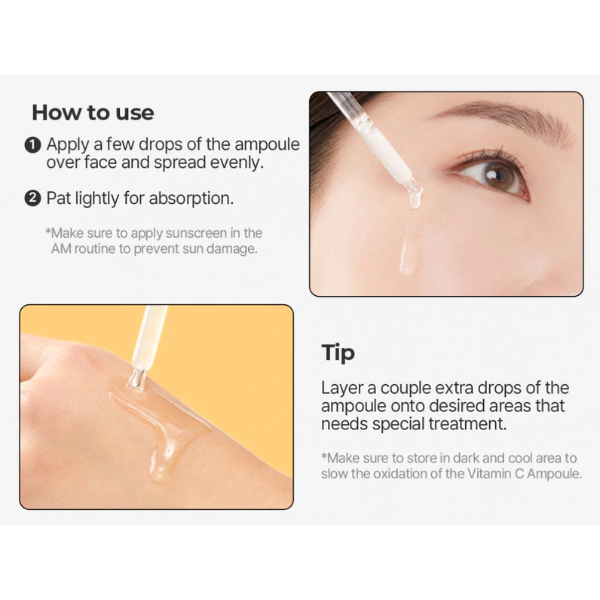 How to use

❶ Apply a few drops of the ampoule over face and spread evenly.

❷ Pat lightly for absorption.

*Make sure to apply sunscreen in the AM routine to prevent sun damage.

Tip

Layer a couple extra drops of the ampoule onto desired areas that needs special treatment.

*Make sure to store in dark and cool area to slow the oxidation of the Vitamin C Ampoule.