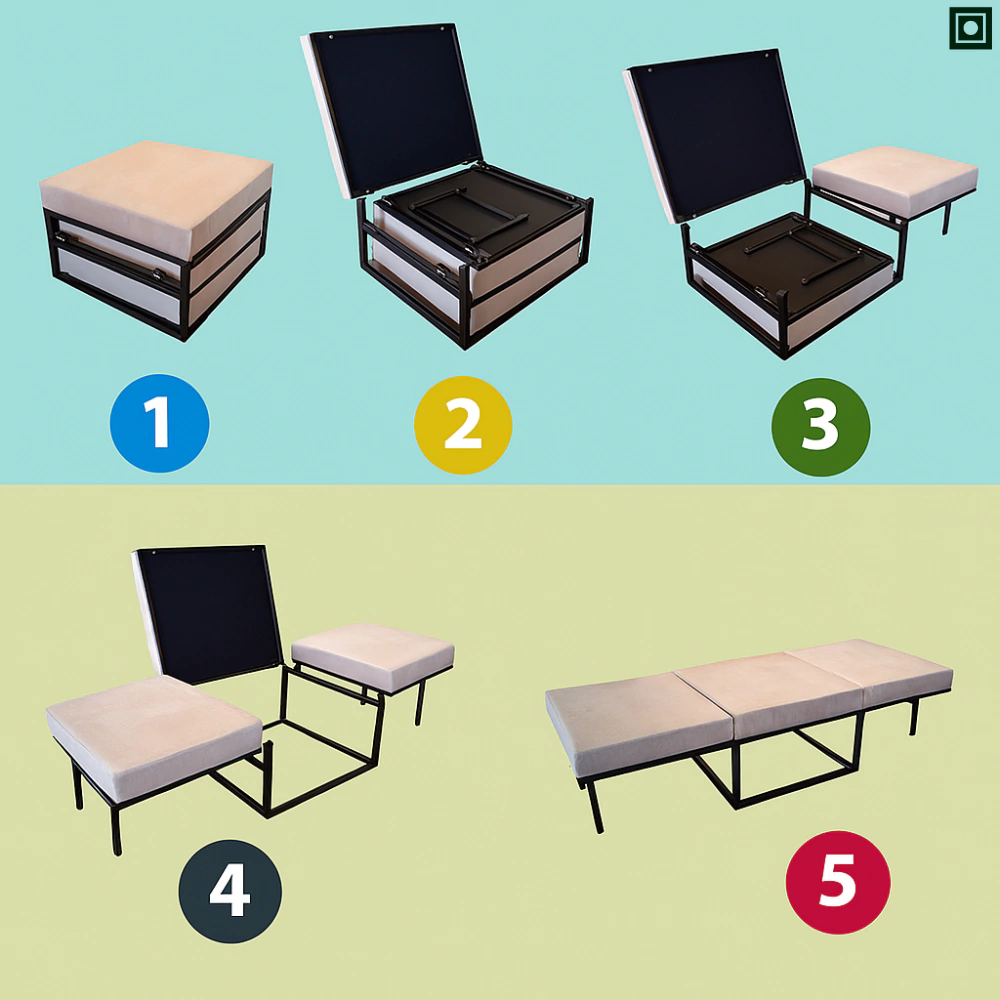 1

2

3

4

5