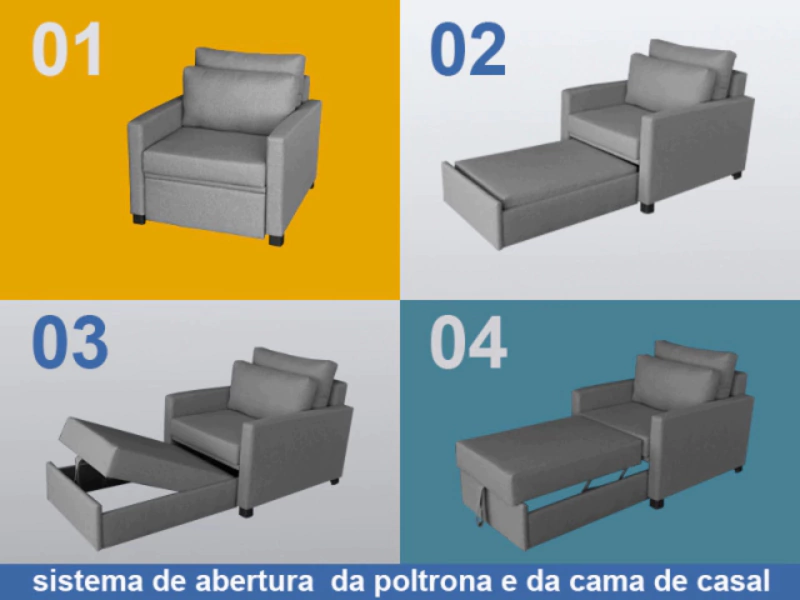 01

02

03

04

sistema de abertura da poltrona e da cama de casal