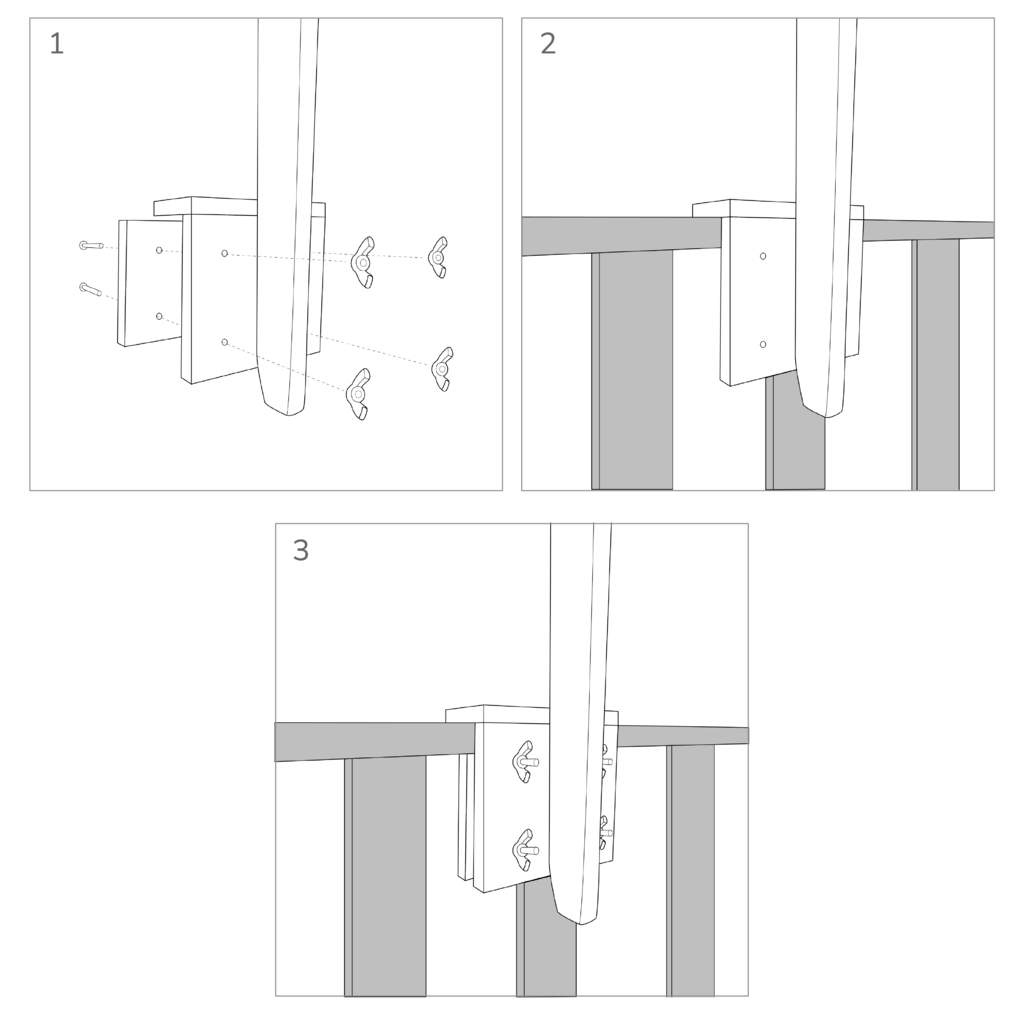 1

2

3