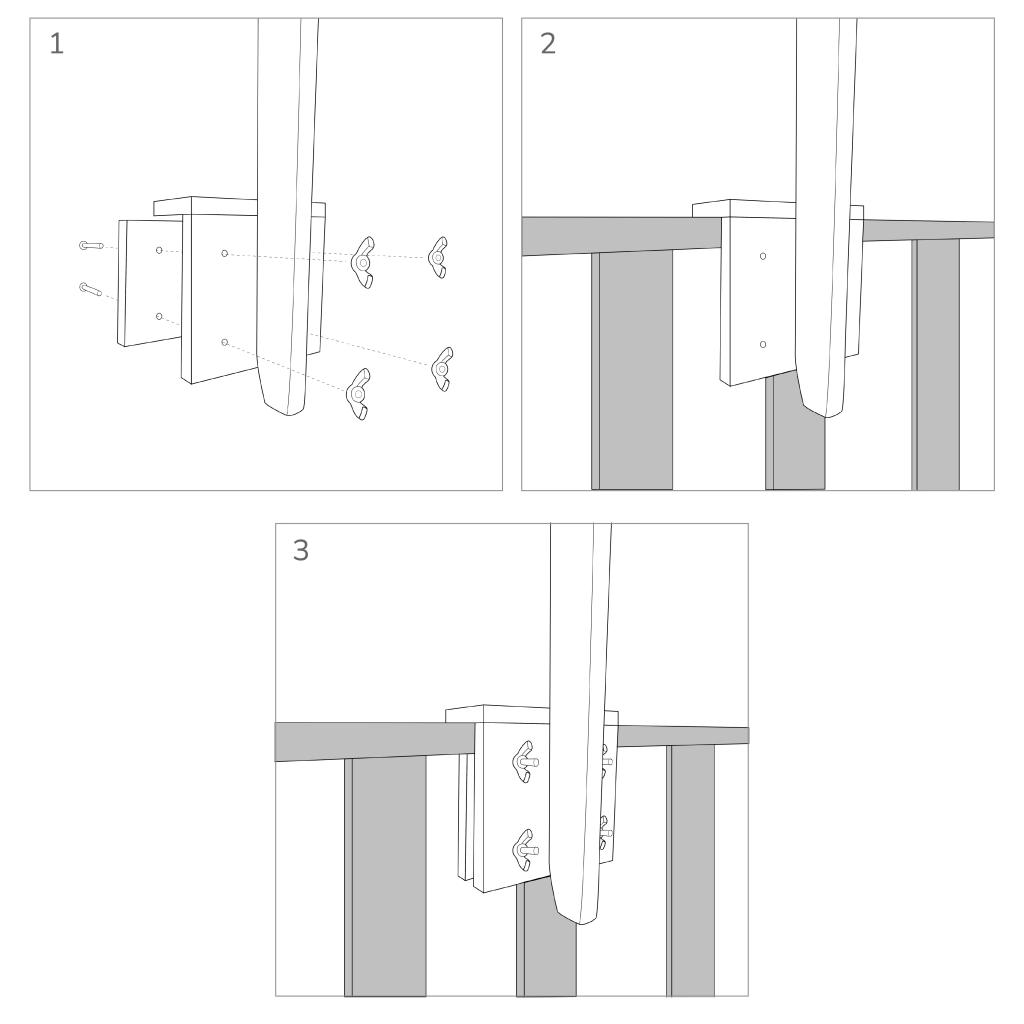 1

2

3