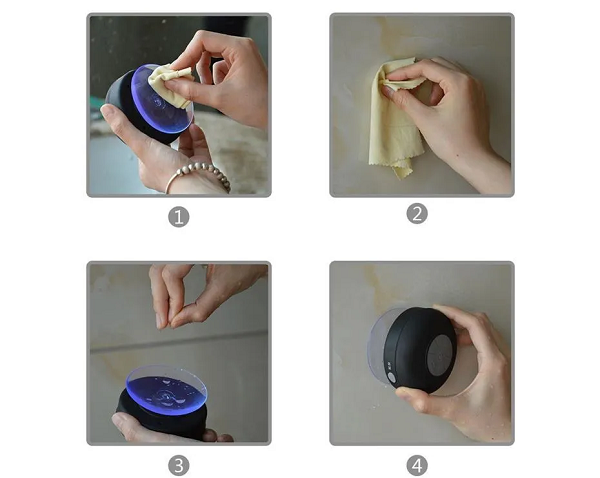 1

2

3

4