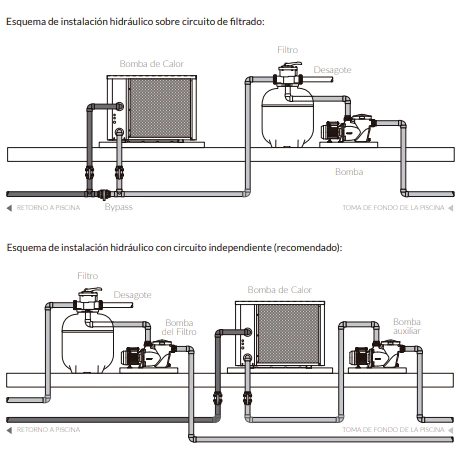 Esquema de instalación hidráulico sobre circuito de filtrado:

Bomba de Calor

Filtro

Desagote

Bomba

RETORNO A PISCINA

Bypass

TOMA DE FONDO DE LA PISCINA

Esquema de instalación hidráulico con circuito independiente (recomendado):

Filtro

Desagote

Bomba del Filtro

Bomba de Calor

Bomba auxiliar

RETORNO A PISCINA

TOMA DE FONDO DE LA PISCINA