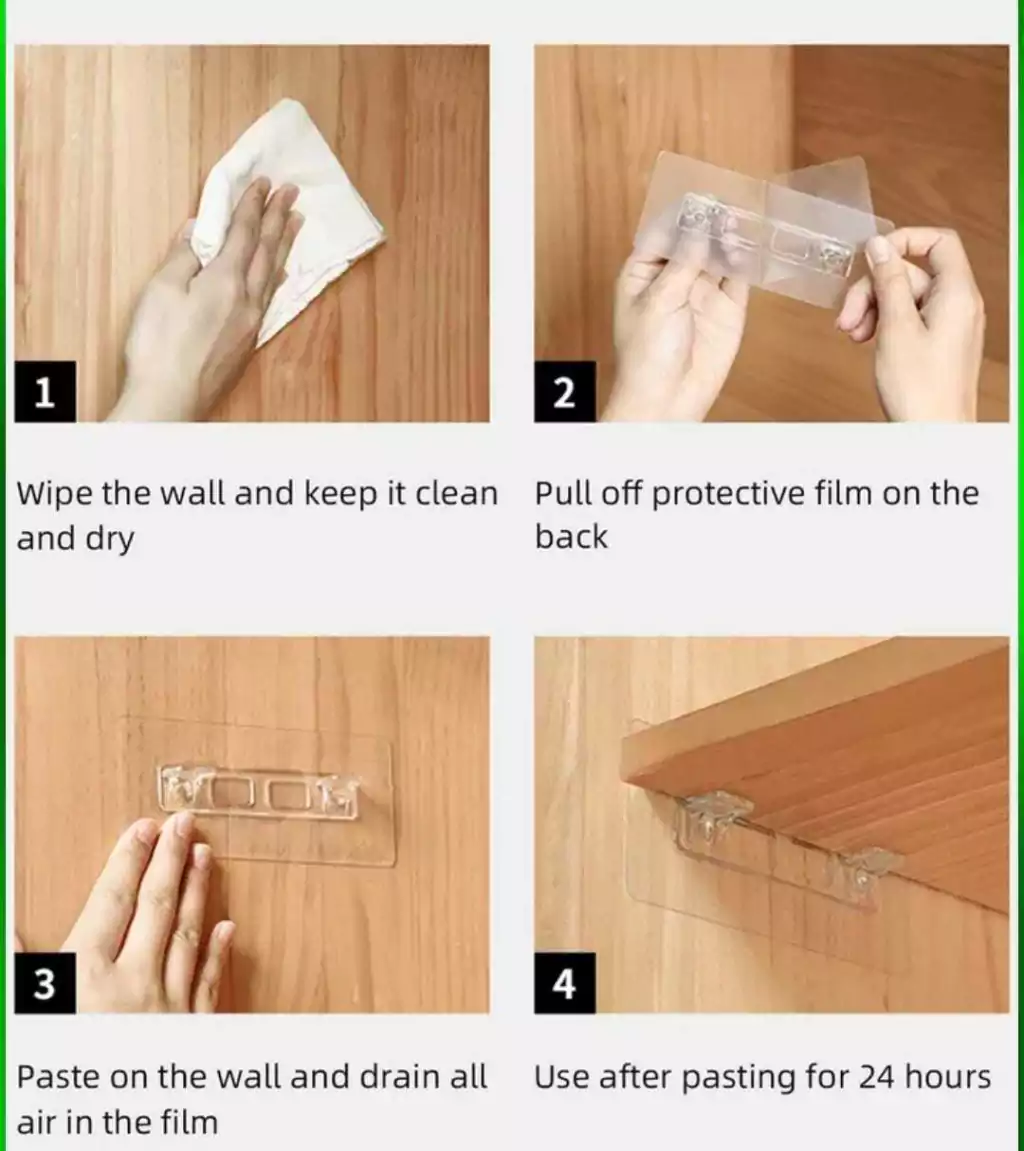 1

Wipe the wall and keep it clean and dry

2

Pull off protective film on the back

3

Paste on the wall and drain all air in the film

4

Use after pasting for 24 hours