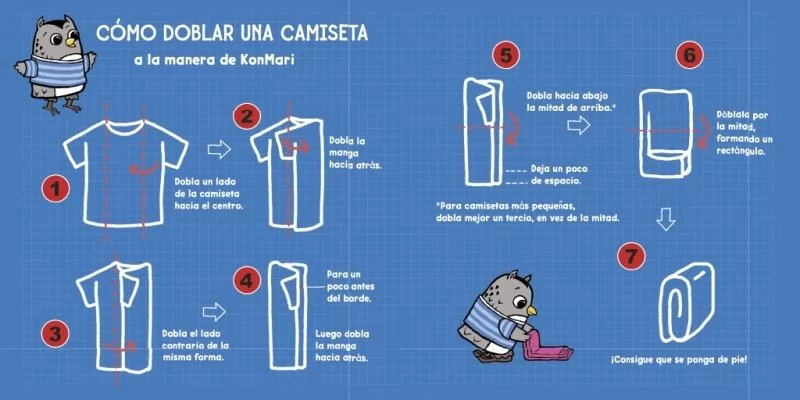 CÓMO DOBLAR UNA CAMISETA

a la manera de KonMari

1

Dobla un lado de la camiseta hacia el centro.

2

Dobla la manga hacia atrás.

3

Dobla el lado contrario de la misma forma.

4

Para un poco antes del borde.

Luego dobla la manga hacia atrás.

5

Dobla hacia abajo la mitad de arriba.*

Deja un poco de espacio.

*Para camisetas más pequeñas, dobla mejor un tercio, en vez de la mitad.

6

Dóblala por la mitad, formando un rectángulo.

7

¡Consigue que se ponga de pie!