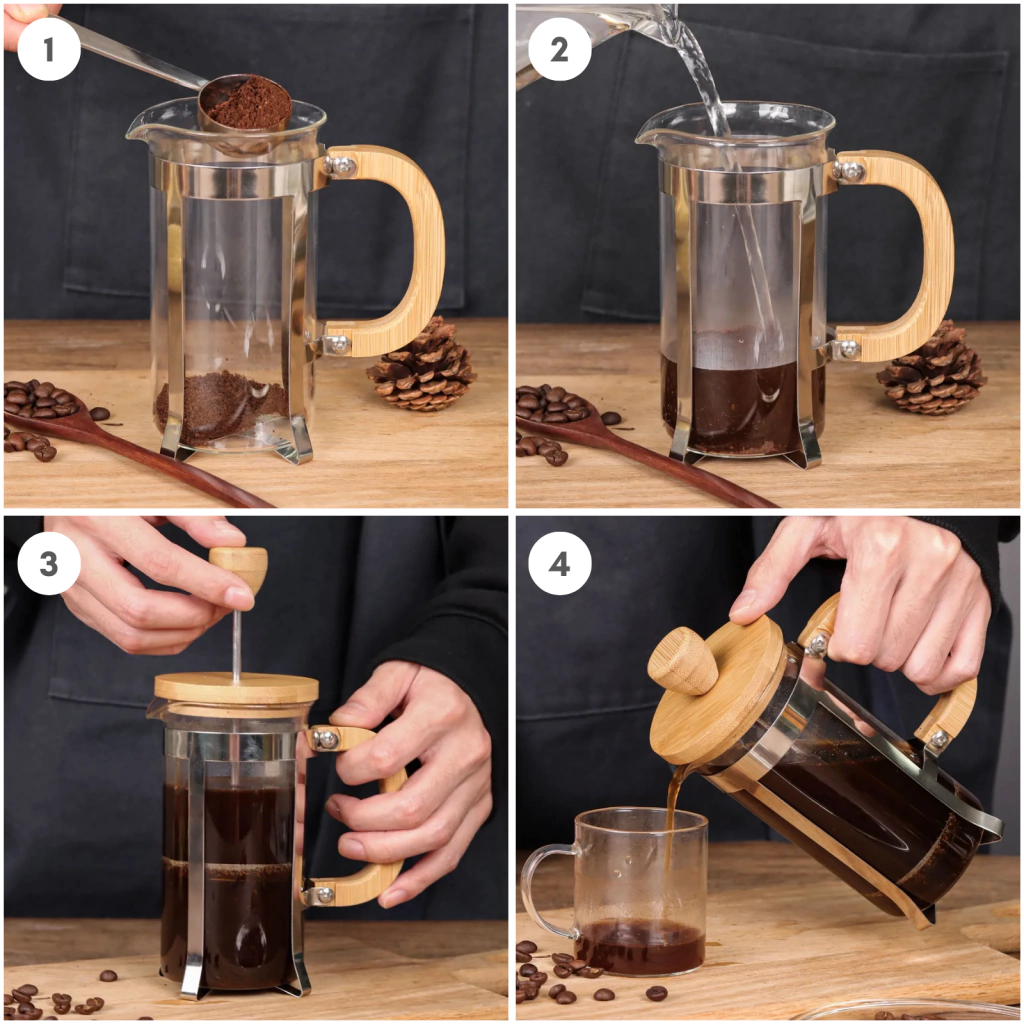 1

2

3

4