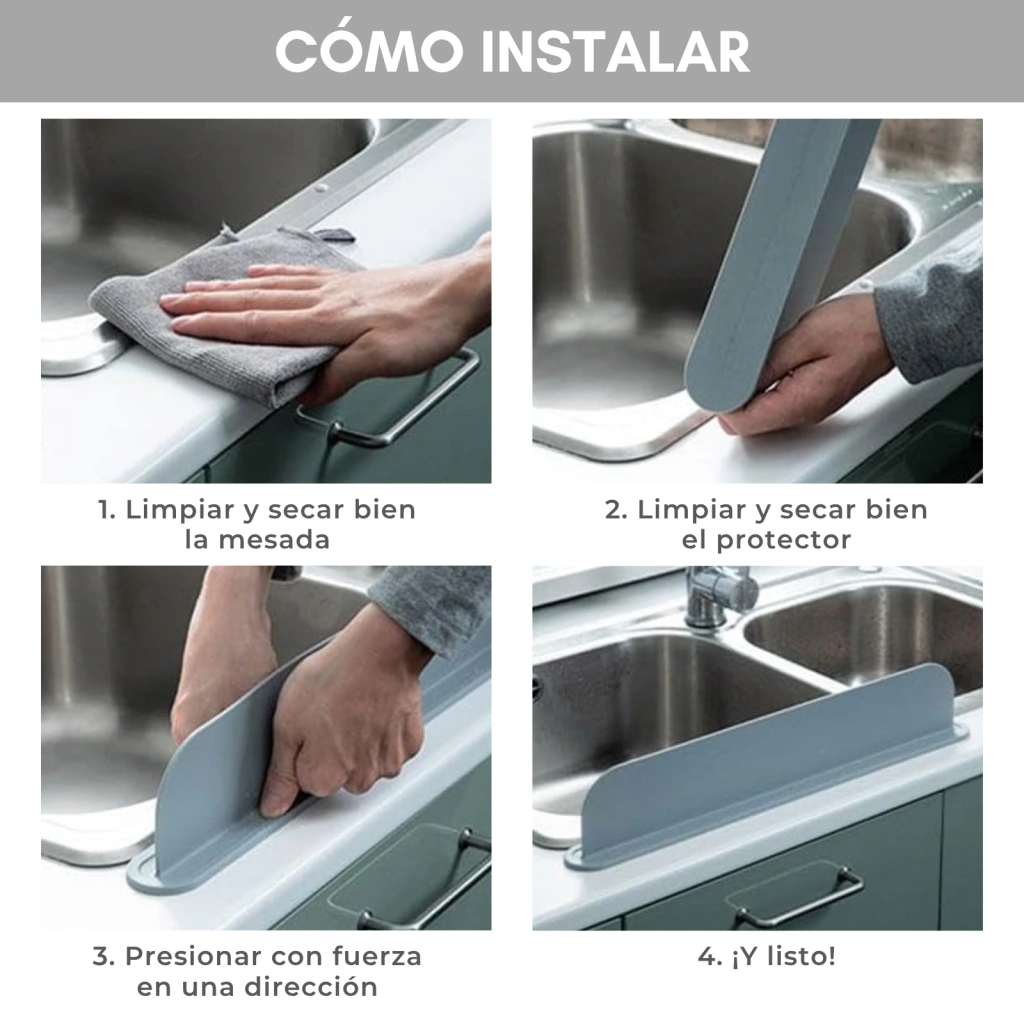 CÓMO INSTALAR

1. Limpiar y secar bien la mesada

2. Limpiar y secar bien el protector

3. Presionar con fuerza en una dirección

4. ¡Y listo!