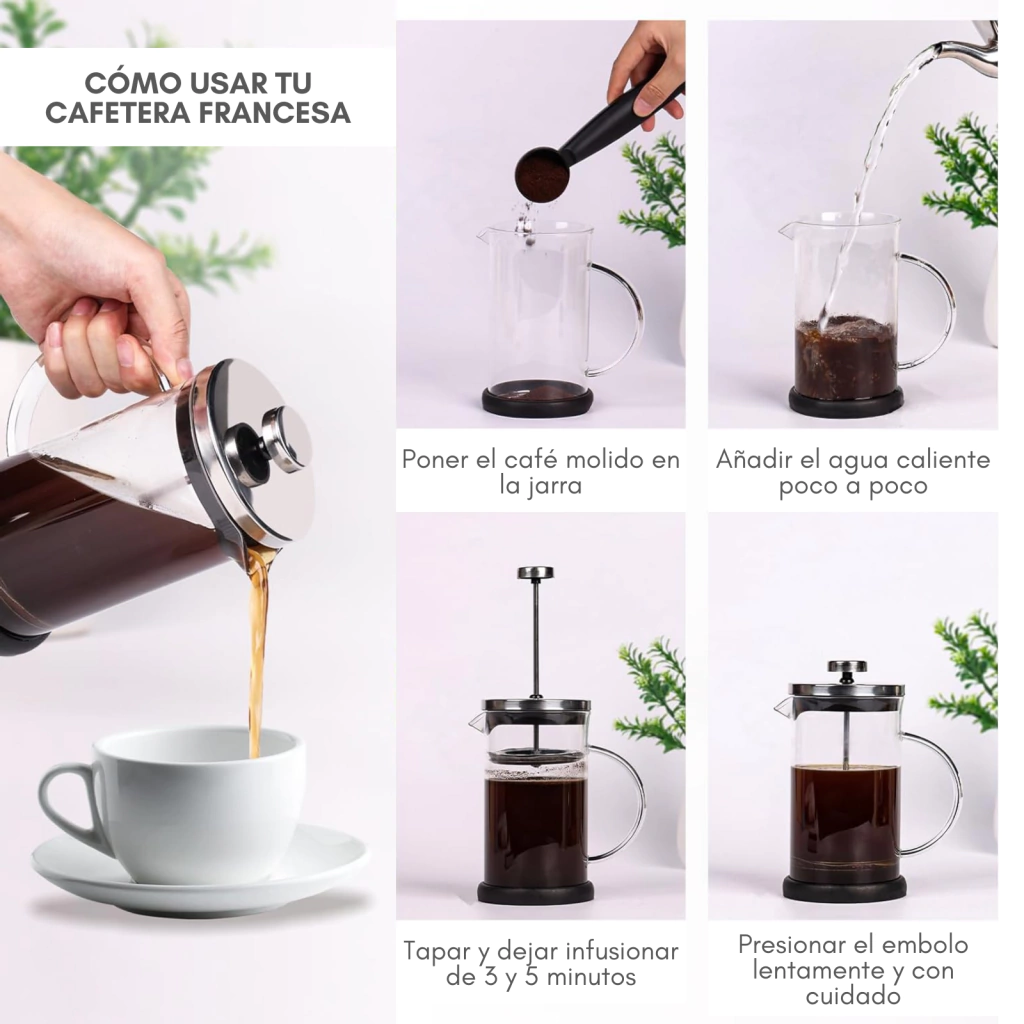 CÓMO USAR TU CAFETERA FRANCESA

Poner el café molido en la jarra

Añadir el agua caliente poco a poco

Tapar y dejar infusionar de 3 y 5 minutos

Presionar el embolo lentamente y con cuidado