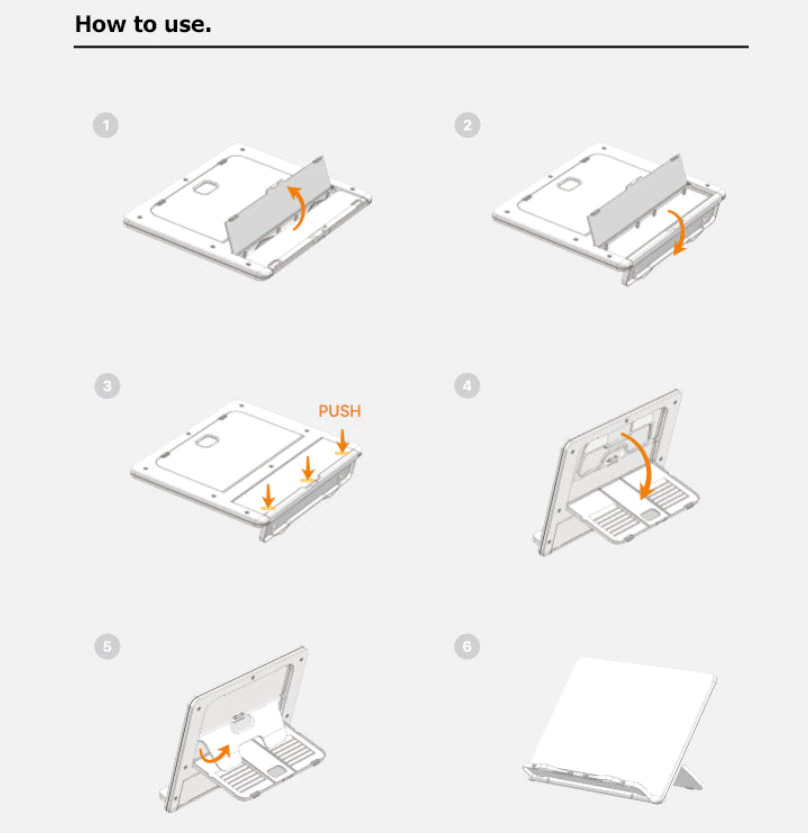 How to use.

1

2

3

PUSH

4

5

6