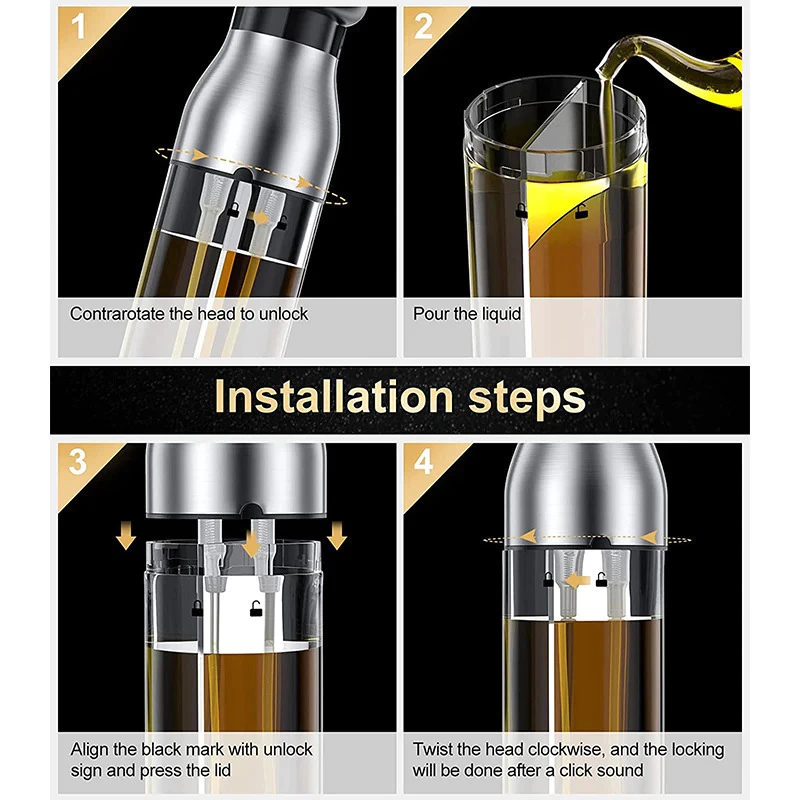 1

Contrarotate the head to unlock

2

Pour the liquid

Installation steps

3

Align the black mark with unlock sign and press the lid

4

Twist the head clockwise, and the locking will be done after a click sound