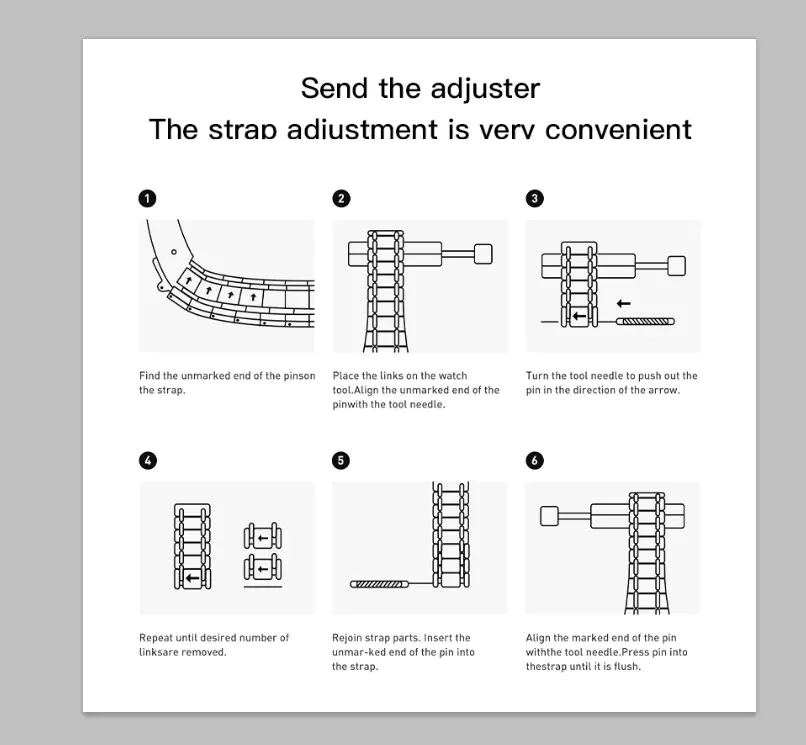 Send the adjuster
The strap adjustment is very convenient

1

Find the unmarked end of the pinson the strap.

2

Place the links on the watch tool.Align the unmarked end of the pinwith the tool needle.

3

Turn the tool needle to push out the pin in the direction of the arrow.

4

Repeat until desired number of linksare removed.

5

Rejoin strap parts. Insert the unmar-ked end of the pin into the strap.

6

Align the marked end of the pin withthe tool needle.Press pin into thestrap until it is flush.