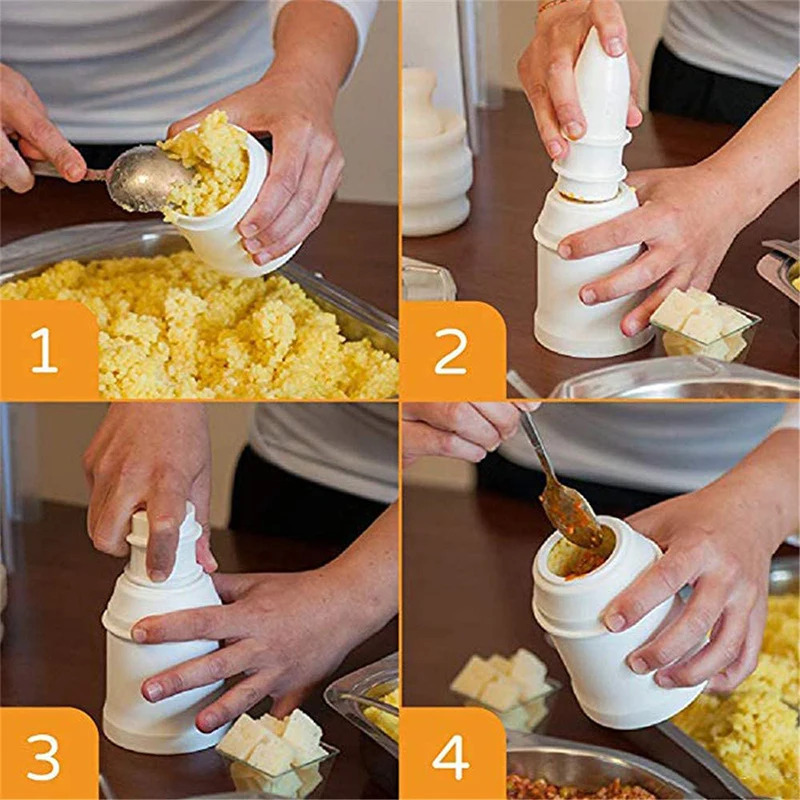 1

2

3

4